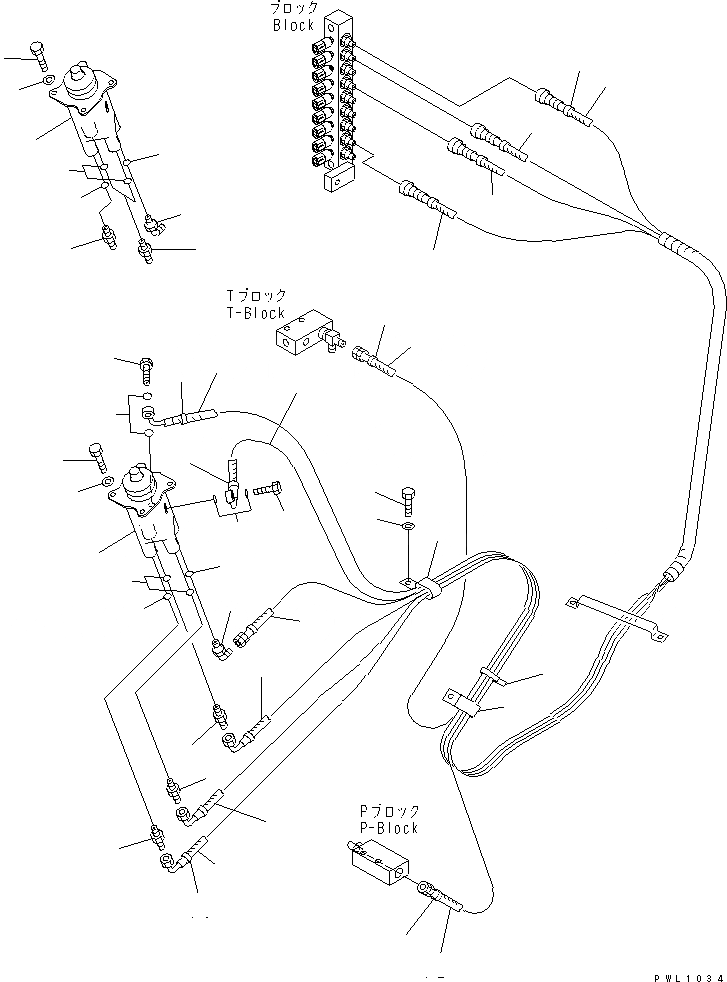 ブロック
Block

Tブロック
T-Block

Pブロック
P-Block

PWL1034