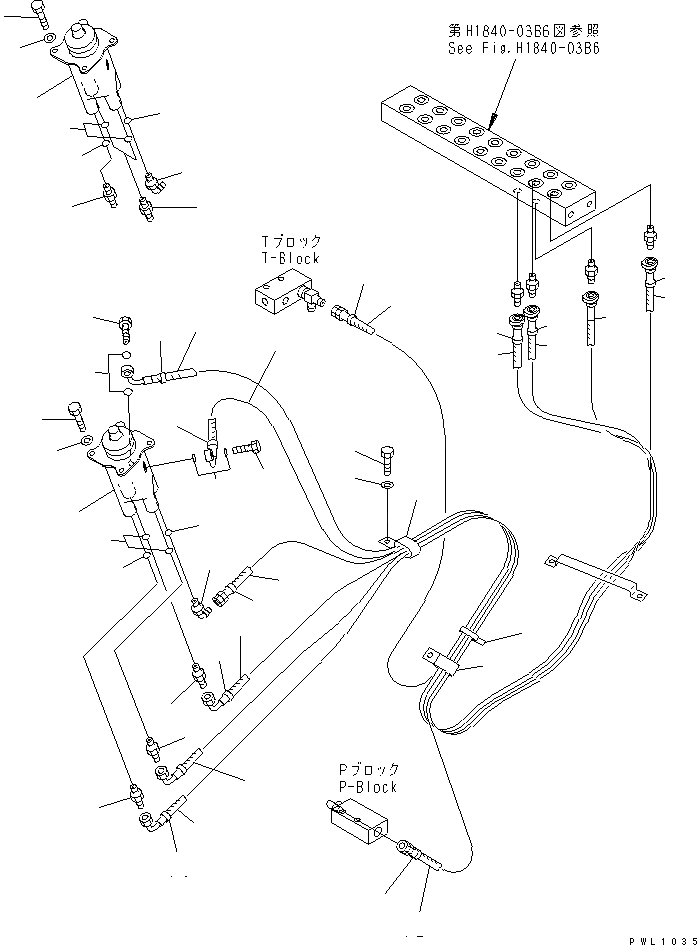 第H1840-03B6図参照
See Fig.H1840-03B6

Tブロック
T-Block

Pブロック
P-Block

PWL1035