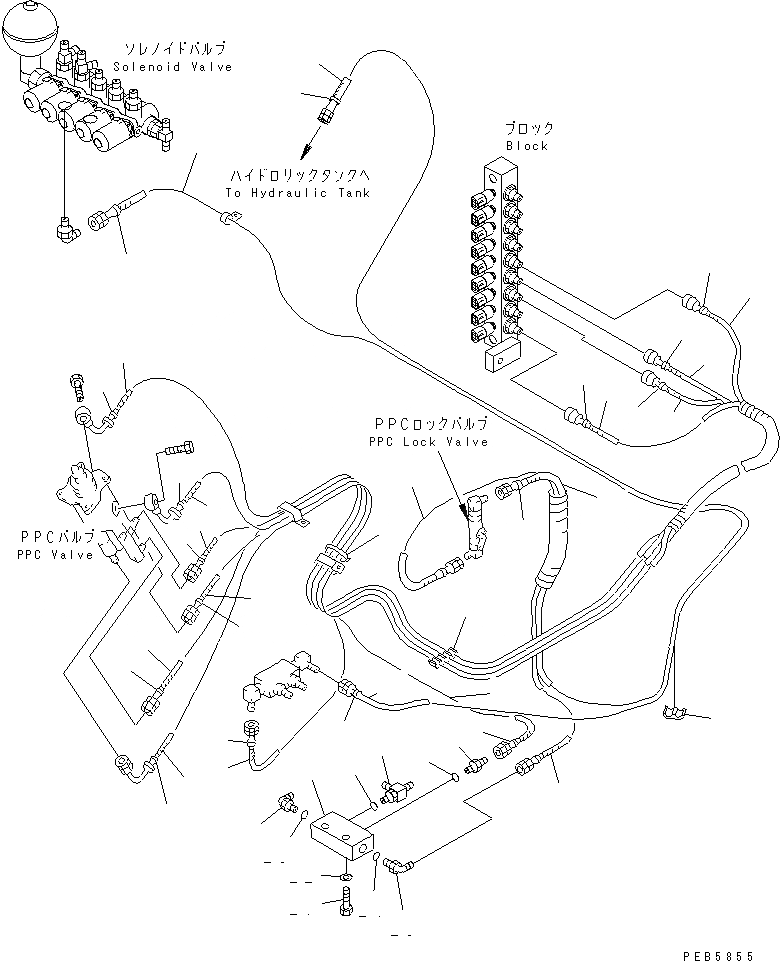 ソレノイドバルブ
Solenoid Valve

ハイドロリックタンクへ
To Hydraulic Tank

ブロック
Block

PPCロックバルブ
PPC Lock Valve

PPCバルブ
PPC Valve

PEB5855