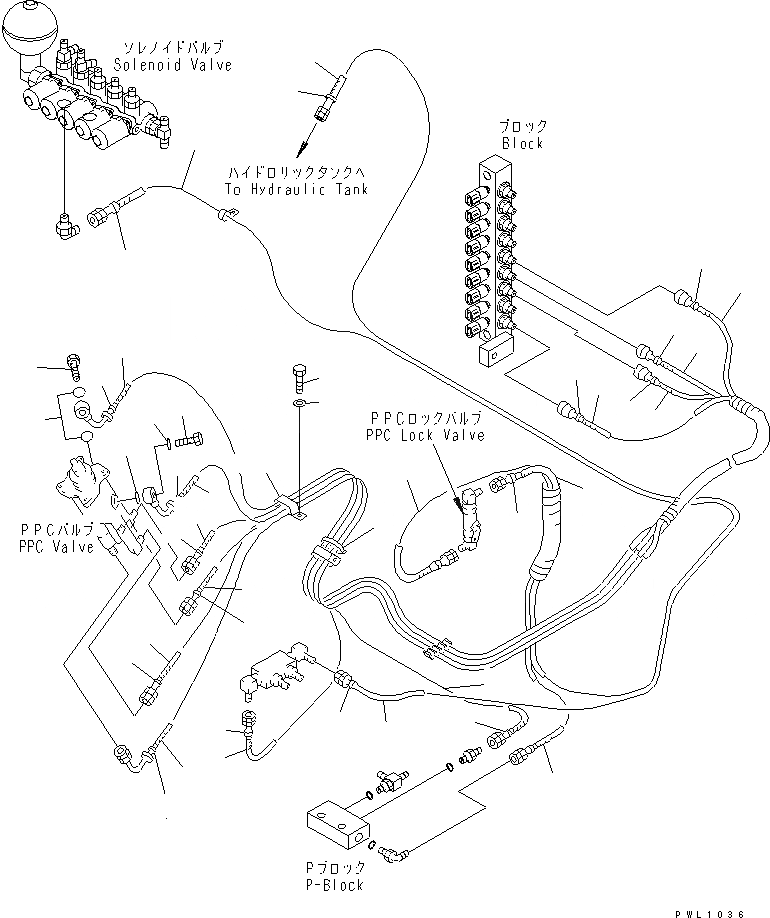 ソレノイドバルブ
Solenoid Valve

ハイドロリックタンクへ
To Hydraulic Tank

ブロック
Block

PPCロックバルブ
PPC Lock Valve

PPCバルブ
PPC Valve

Pブロック
P-Block

PWL1036