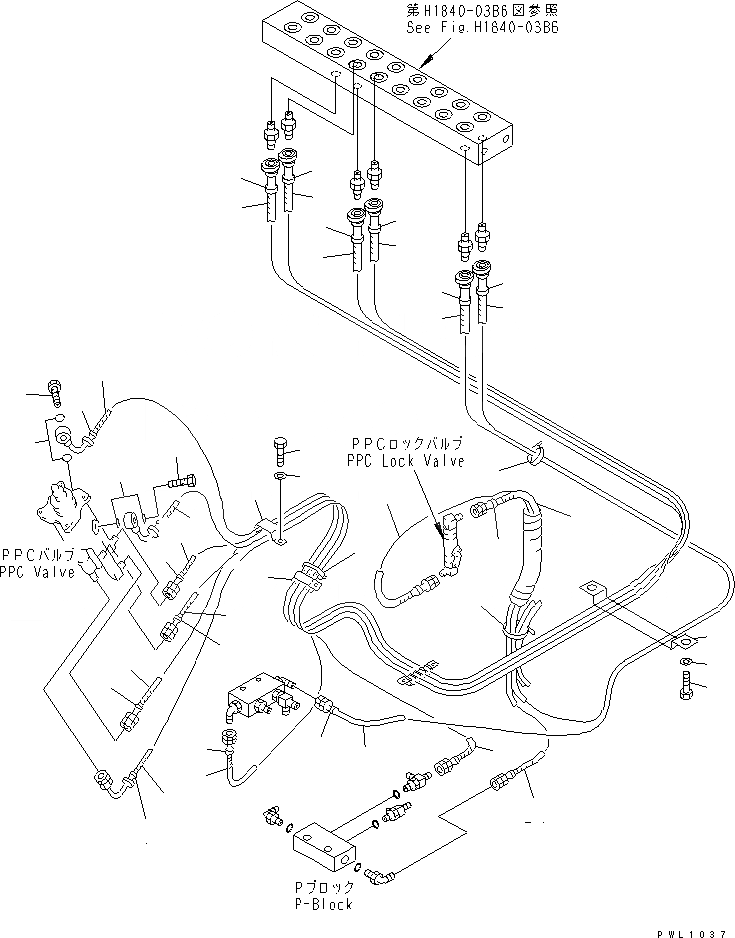 第H1840-03B6図参照
See Fig.H1840-03B6

PPCロックバルブ
PPC Lock Valve

PPCバルブ
PPC Valve

Pブロック
P-Block

PWL1037