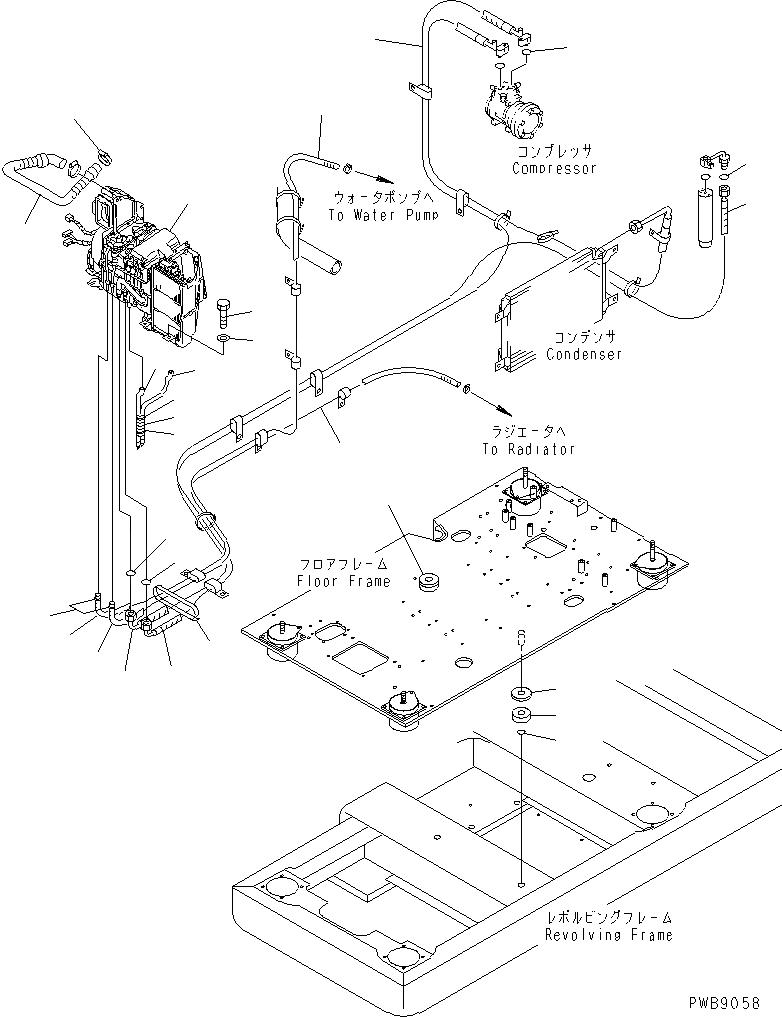 コンプレッサ
Compressor

ウォータポンプへ
To Water Pump

コンデンサ
Condenser

ラジエータへ
To Radiator

フロアフレーム
Floor Frame

レボルビングフレーム
Revolving Frame

PWB9058