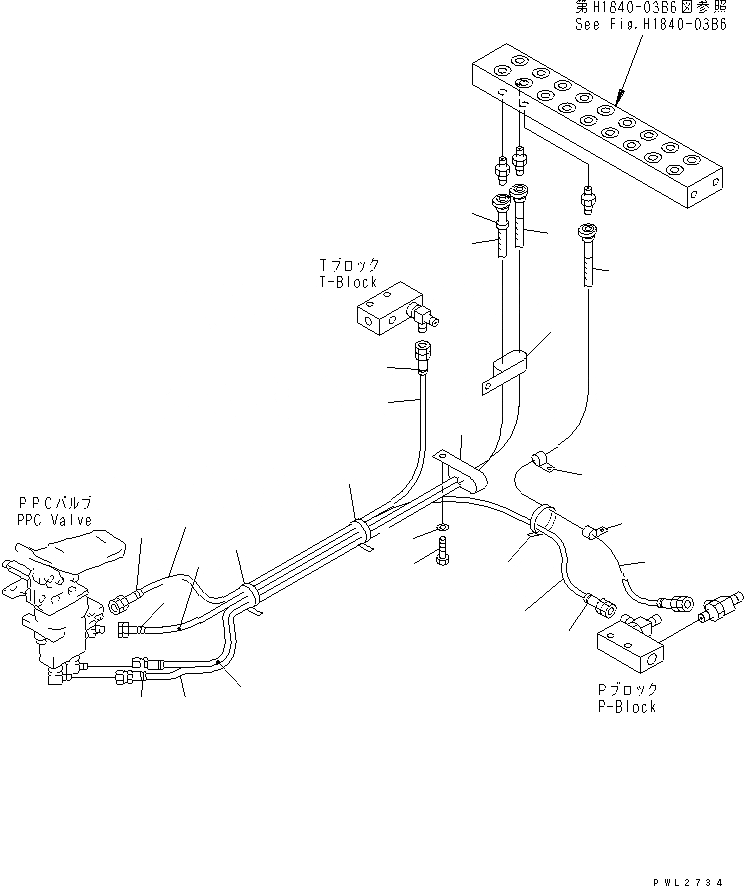 第H1840-03B6図参照
See Fig.H1840-03B6

Tブロック
T-Block

PPCバルブ
PPC Valve

Pブロック
P-Block

PWL2734