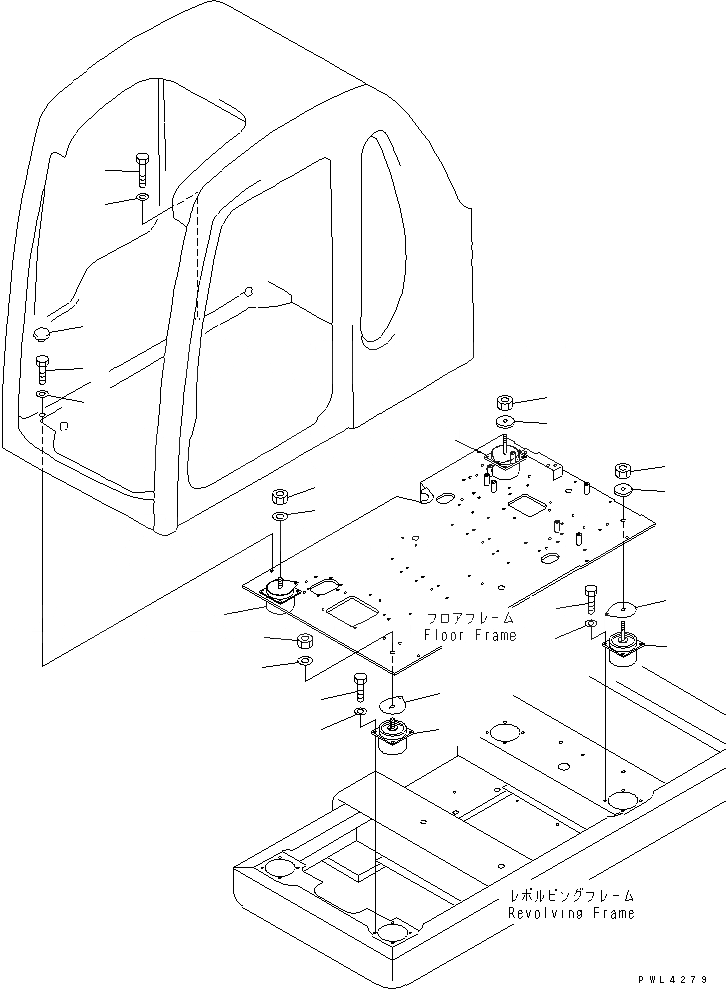 フロアフレーム
Floor Frame

レボルビングフレーム
Revolving Frame

PWL4279