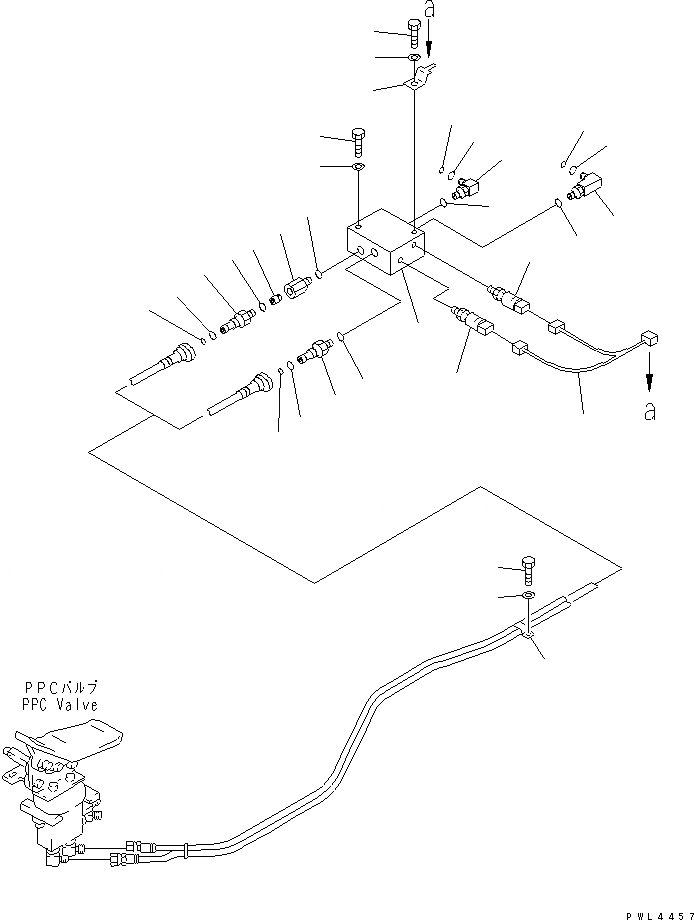 a
a
PPCバルブ
PPC Valve
PWL4457