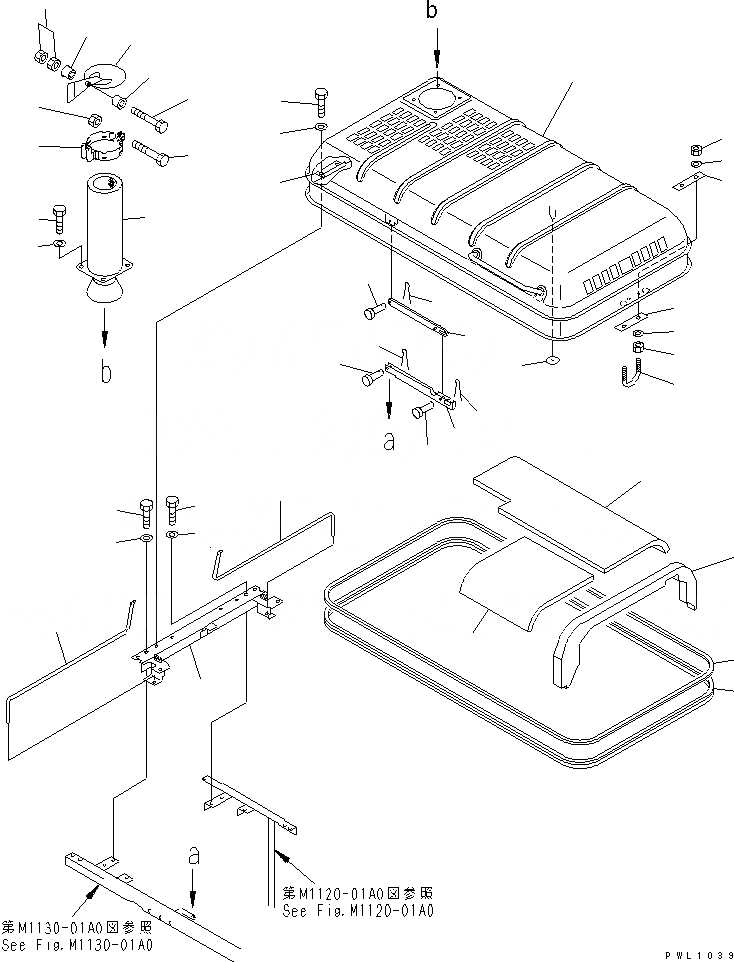 b

b

a

a

第M1120-01A0図参照
See Fig.M1120-01A0

第M1130-01A0図参照
See Fig.M1130-01A0

PWL1039