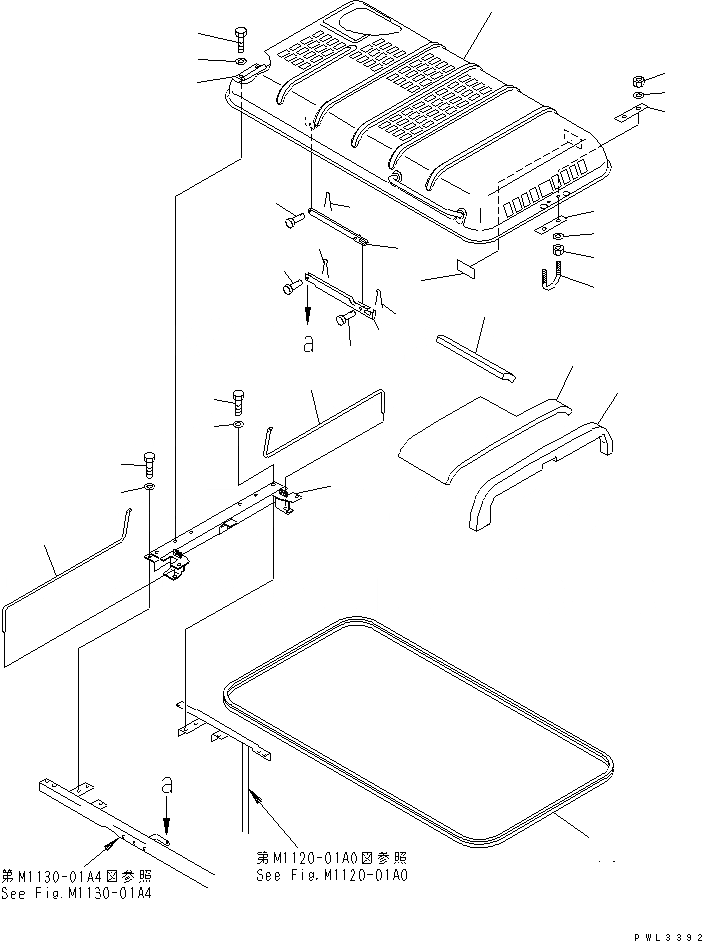 a

a

第M1130-01A4図参照
See Fig.M1130-01A4

第M1120-01A0図参照
See Fig.M1120-01A0

PWL3392