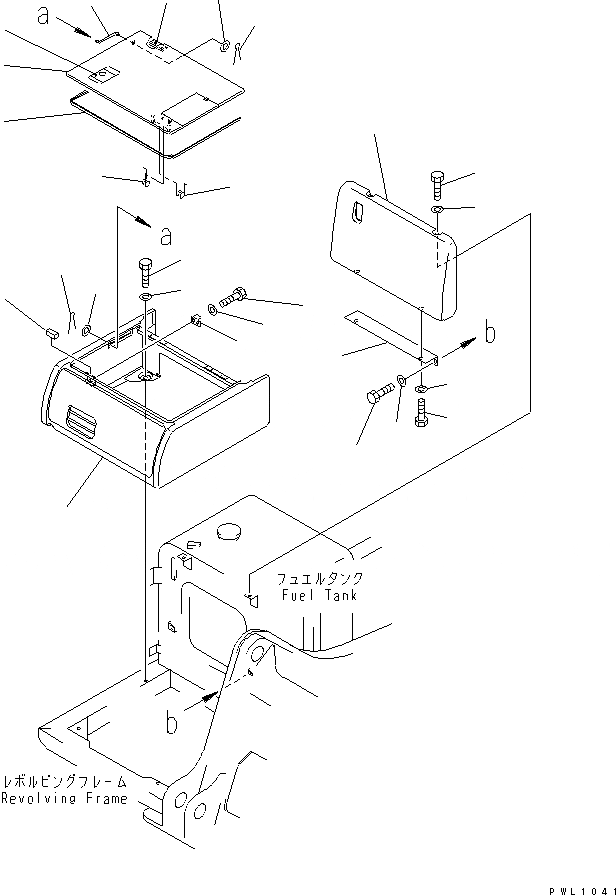 a

a

b

フュエルタンク
Fuel Tank

b

レボルビングフレーム
Revolving Frame

PWL1041