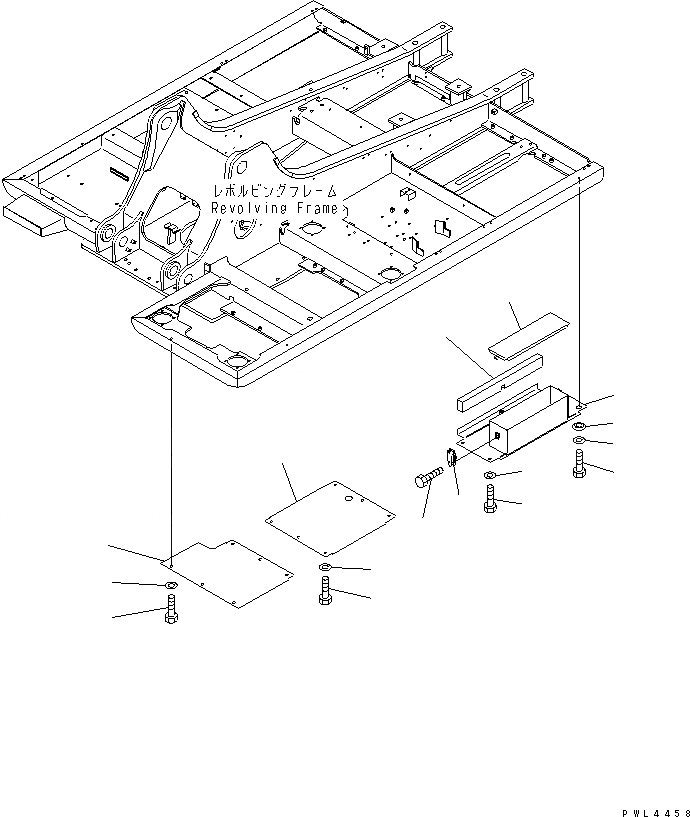 レボルビングフレーム
Revolving Frame

PWL4458