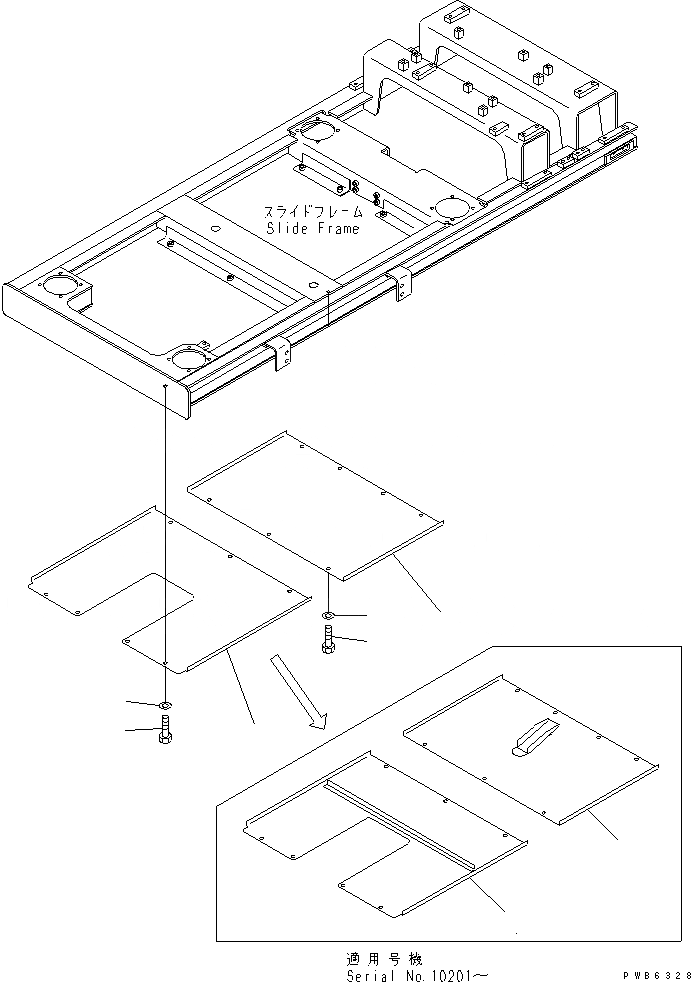 スライドフレーム
Slide Frame

適用号機
Serial No.10201～

PWB6328