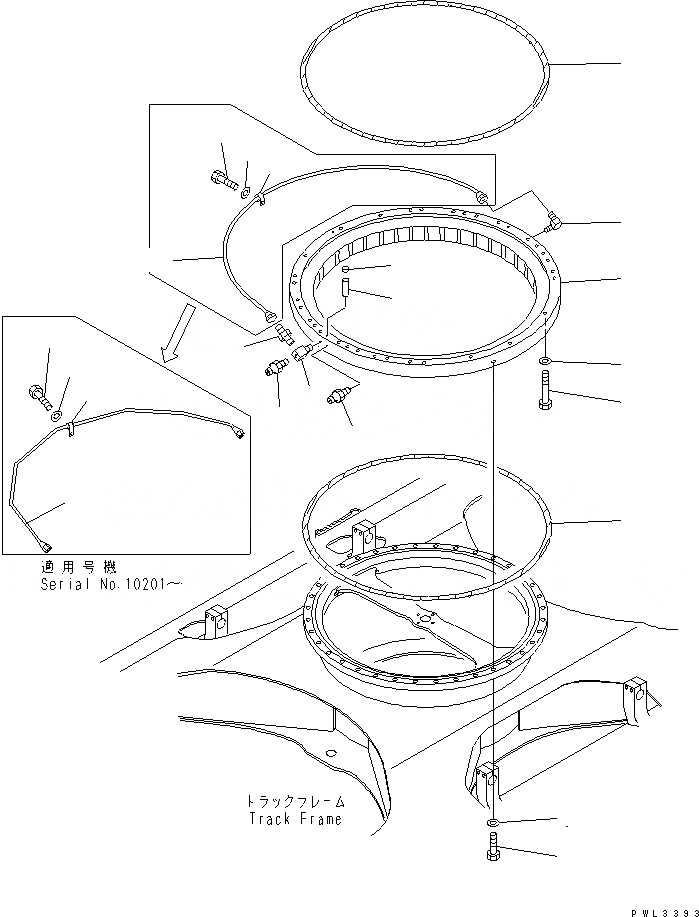 適用号機
Serial No.10201～

トラックフレーム
Track Frame

PWL3393