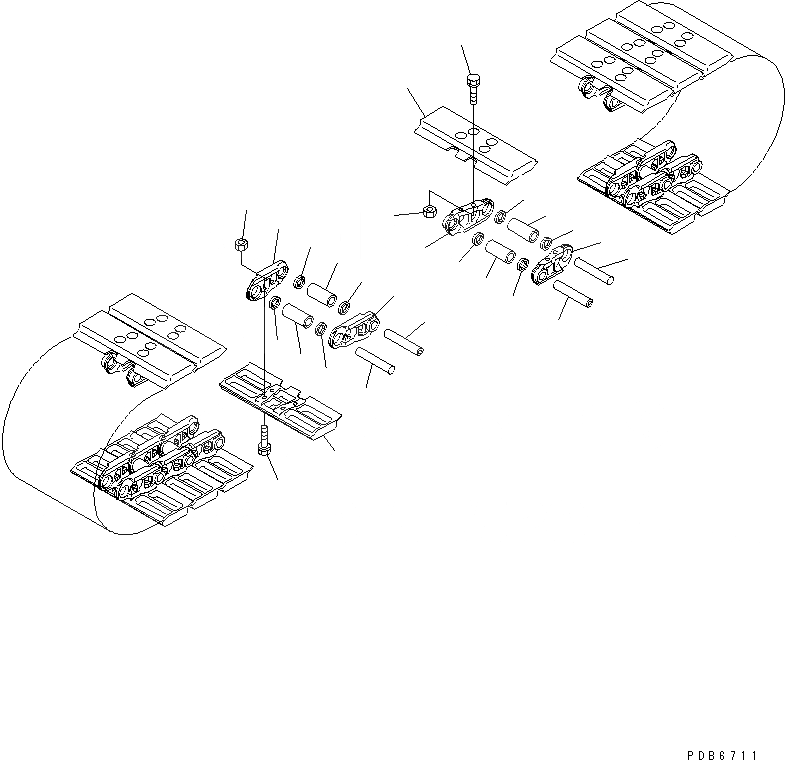 PDB6711