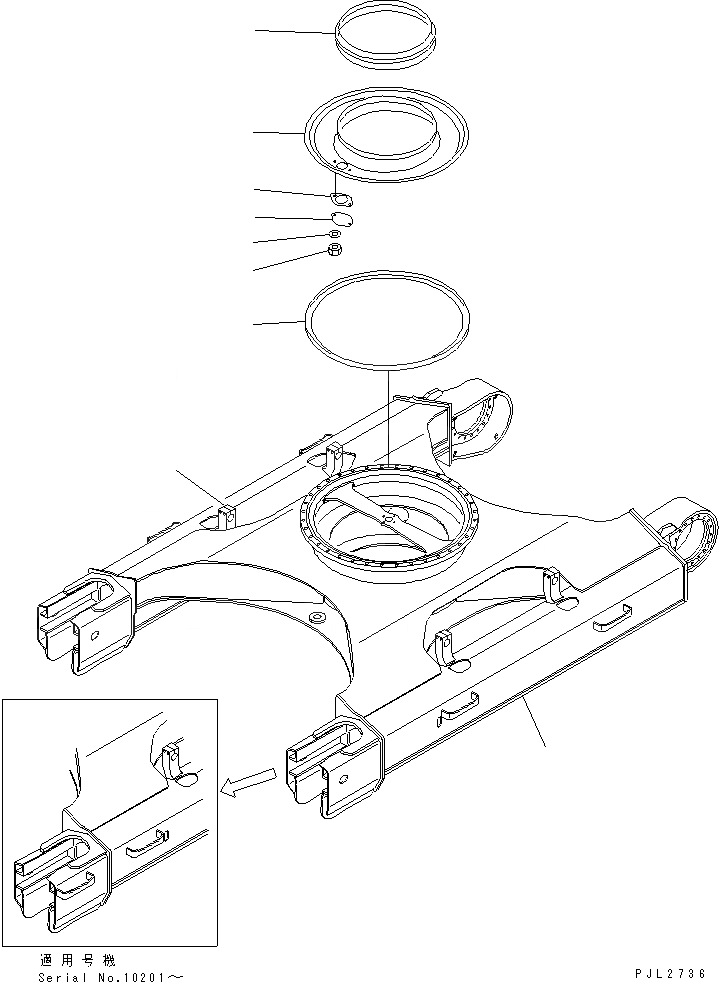 適用号機
Serial No.10201～

PJL2736