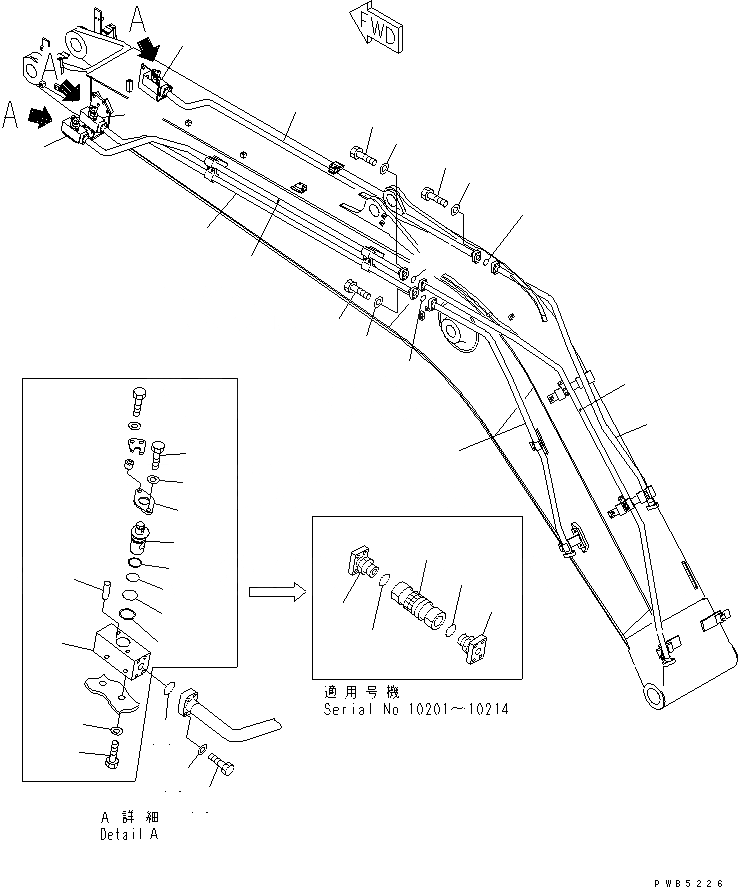 FWD

A

A

A

適用号機
Serial No 10201~10214

A 詳細
Detail A

PWB5226