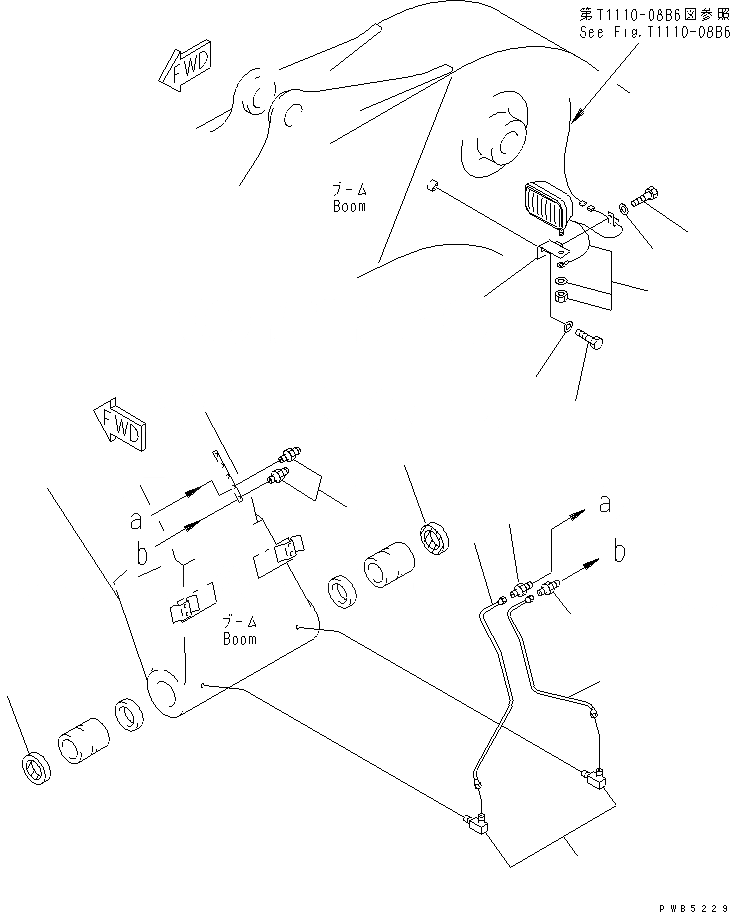 第T1110-08B6図参照
See Fig.T1110-08B6

FWD

ブーム
Boom

FWD

a
b

a
b

ブーム
Boom

PWB5229