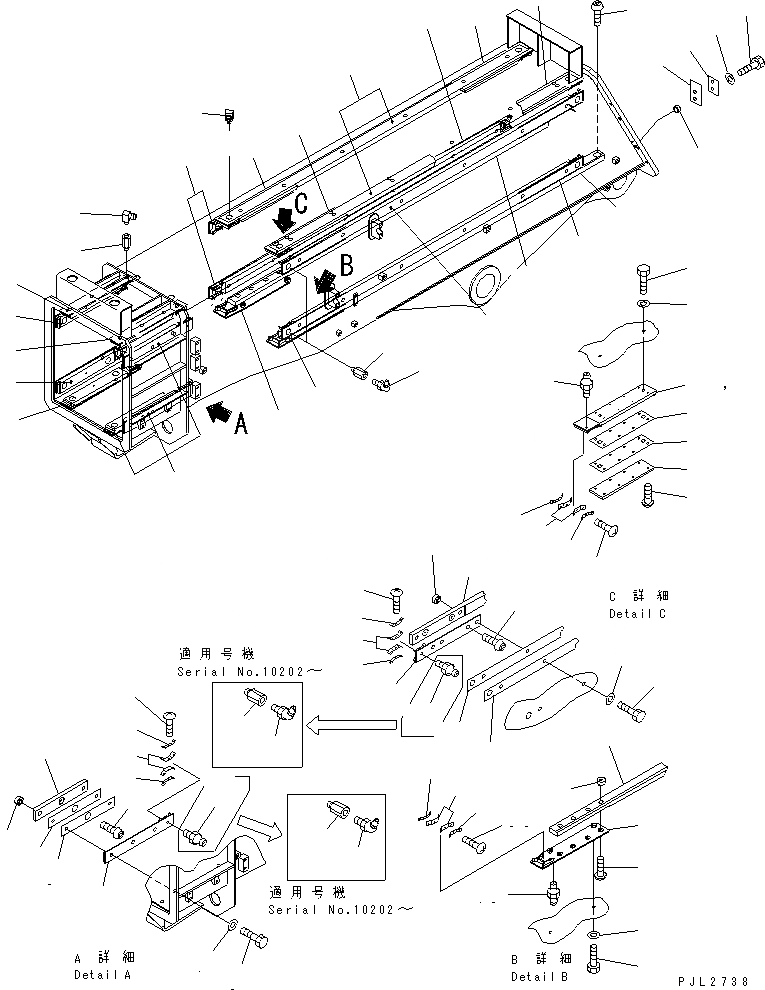 C
B
A
C 詳細
Detail C
適用号機
Serial No.10202～
適用号機
Serial No.10202～
A 詳細
Detail A
B 詳細
Detail B
PJL2738