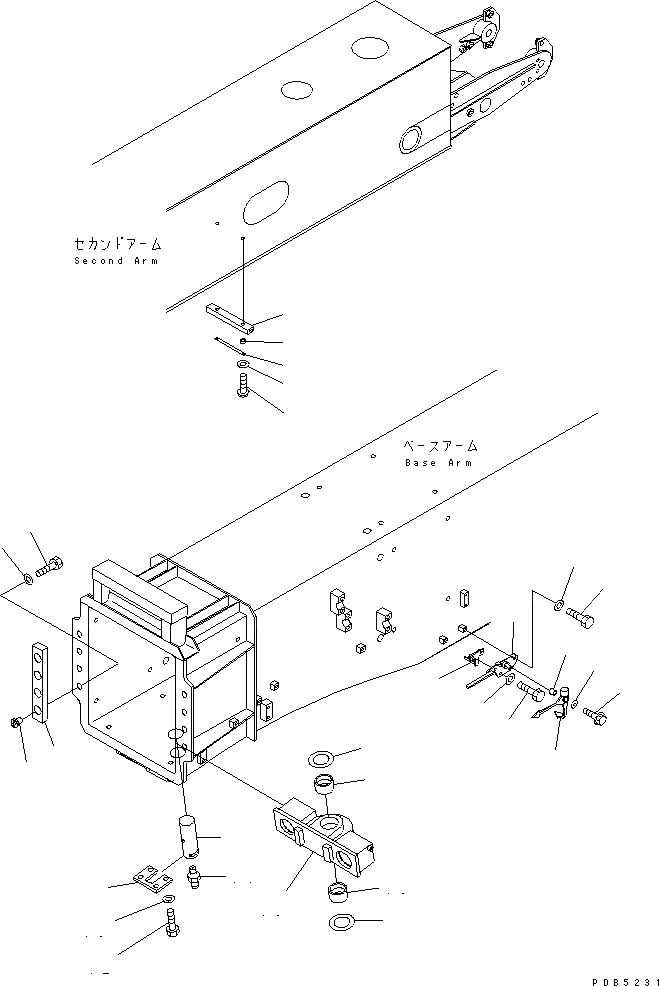 セカンドアーム
Second Arm

ベースアーム
Base Arm

PDB5231