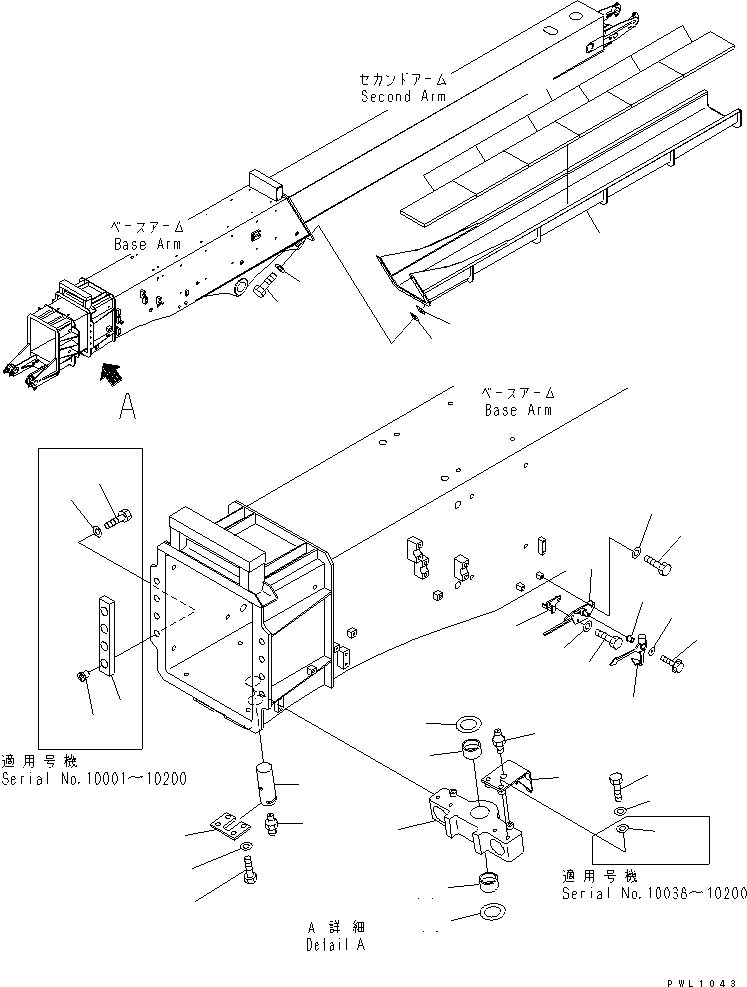 セカンドアーム
Second Arm

ベースアーム
Base Arm

A

ベースアーム
Base Arm

適用号機
Serial No.10001～10200

適用号機
Serial No.10038～10200

A 詳細
Detail A

PWL1043