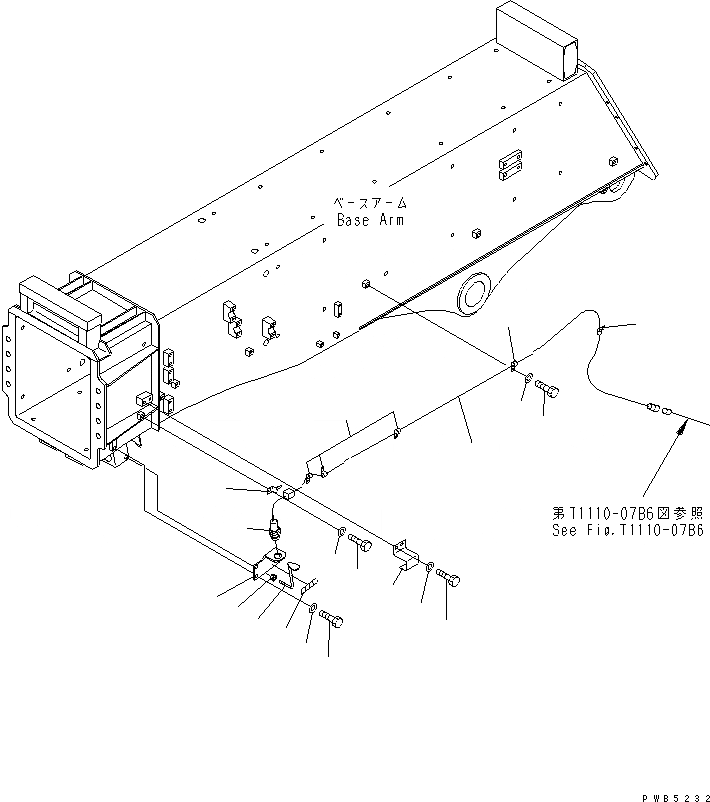 ベースアーム
Base Arm

第T1110-07B6図参照
See Fig.T1110-07B6

PWB5232