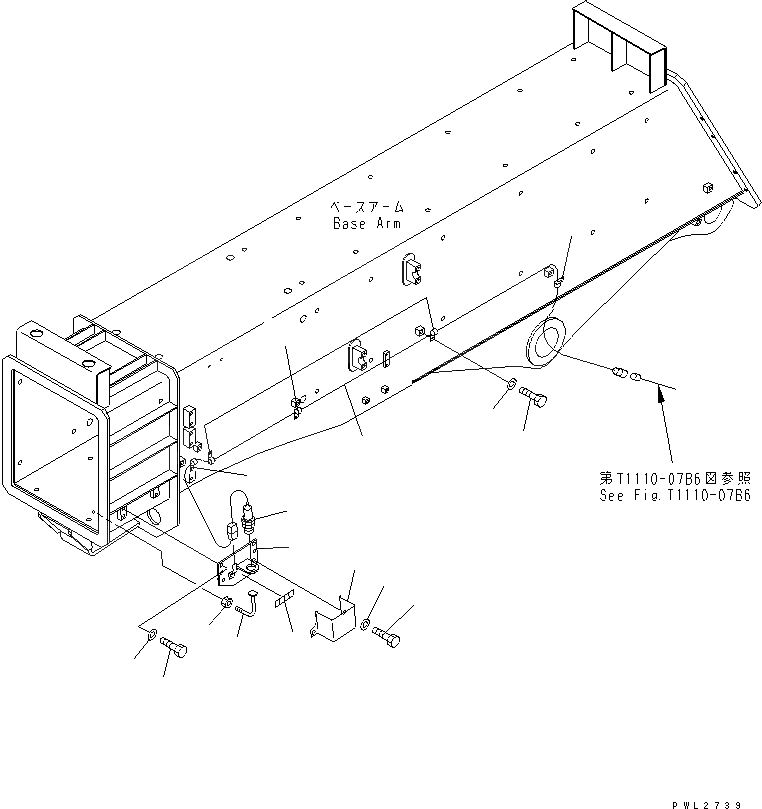 ベースアーム
Base Arm

第T1110-07B6図参照
See Fig.T1110-07B6

PWL2739