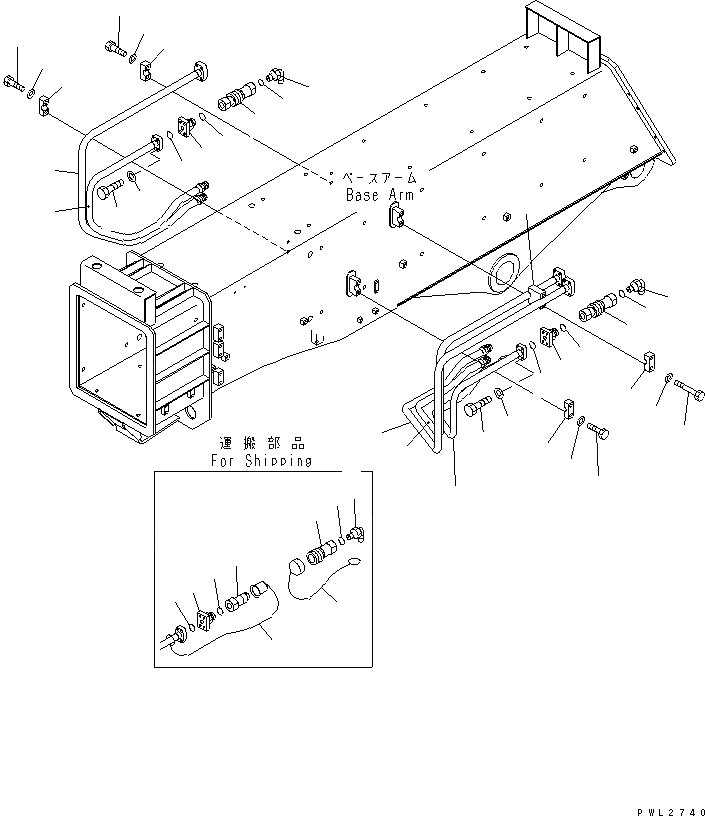 ベースアーム
Base Arm

運搬部品
For Shipping

PWL2740