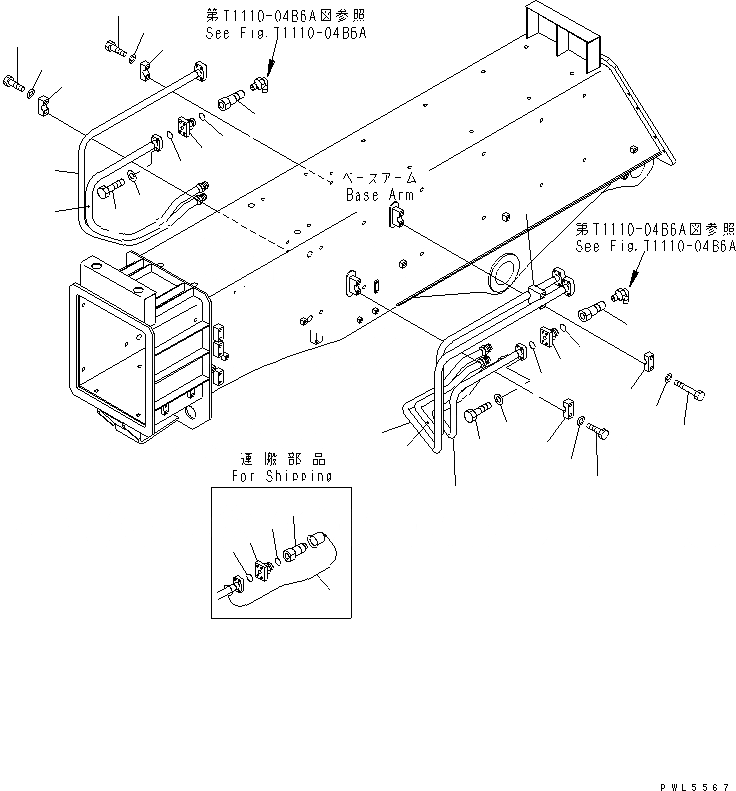 第T1110-04B6A図参照
See Fig.T1110-04B6A

ベースアーム
Base Arm

第T1110-04B6A図参照
See Fig.T1110-04B6A

運搬部品
For Shipping

PWL5567