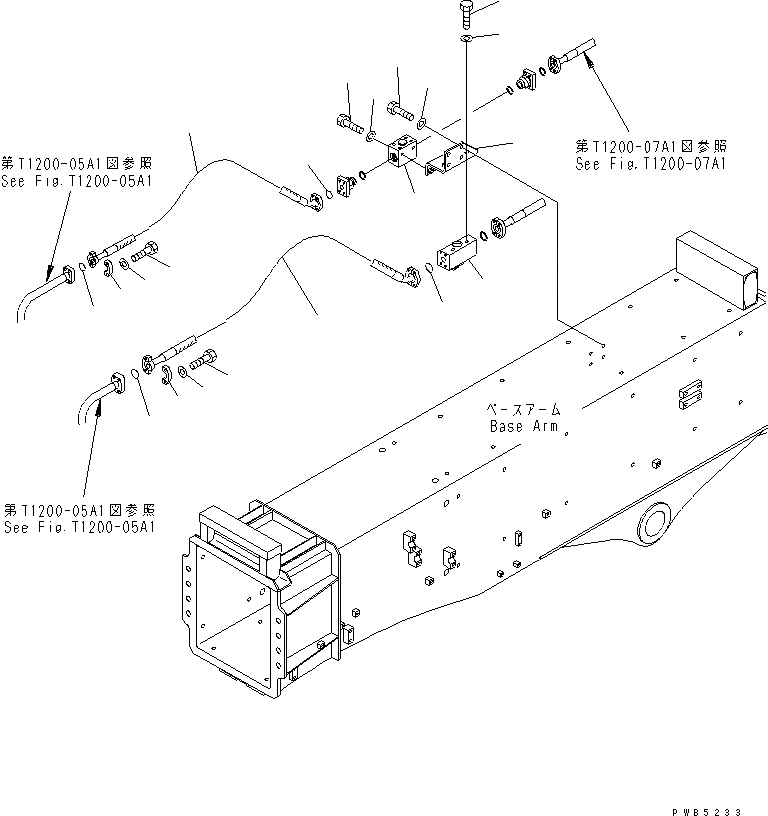 第T1200-07A1図参照
See Fig.T1200-07A1

第T1200-05A1図参照
See Fig.T1200-05A1

ベースアーム
Base Arm

第T1200-05A1図参照
See Fig.T1200-05A1

PWB5233