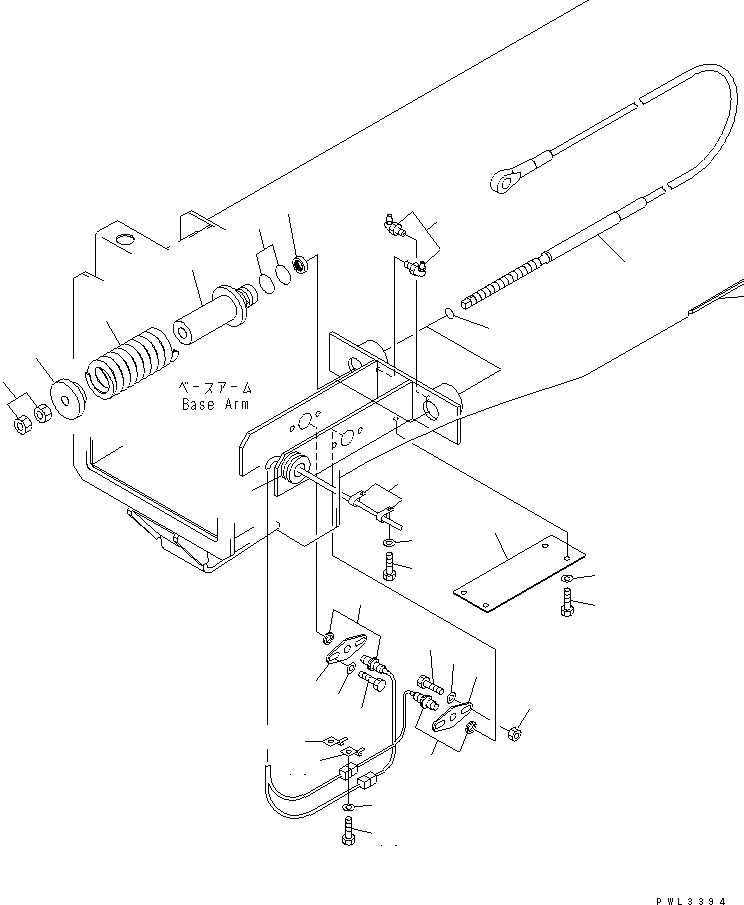 ベースアーム
Base Arm

PWL3394