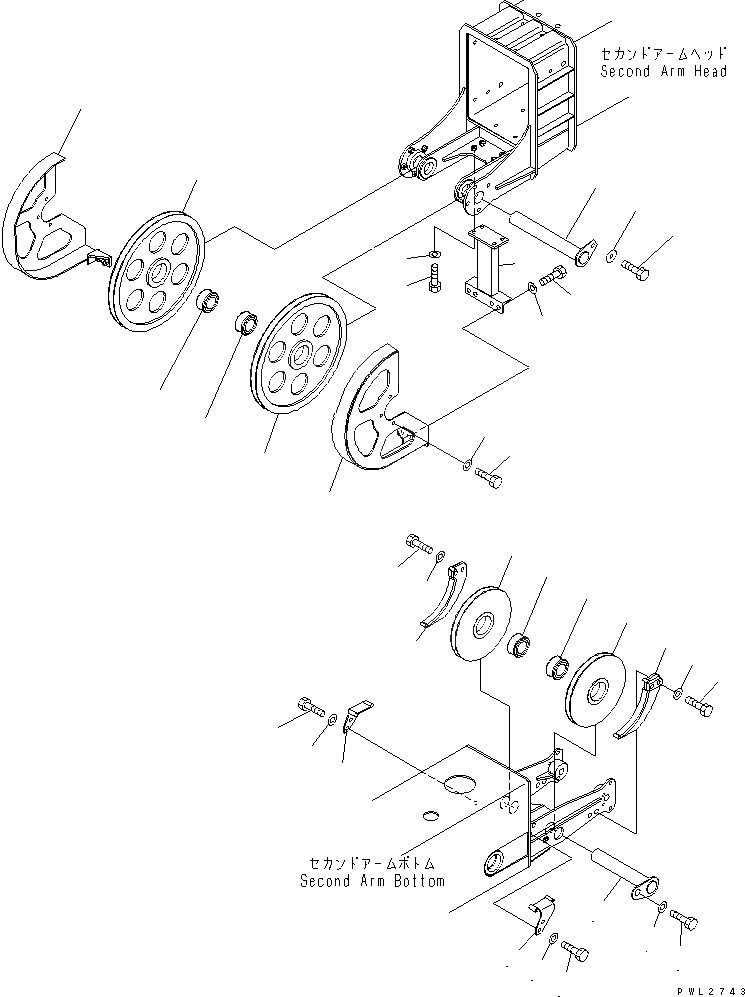 セカンドアームヘッド
Second Arm Head

セカンドアームボトム
Second Arm Bottom

PWL2743