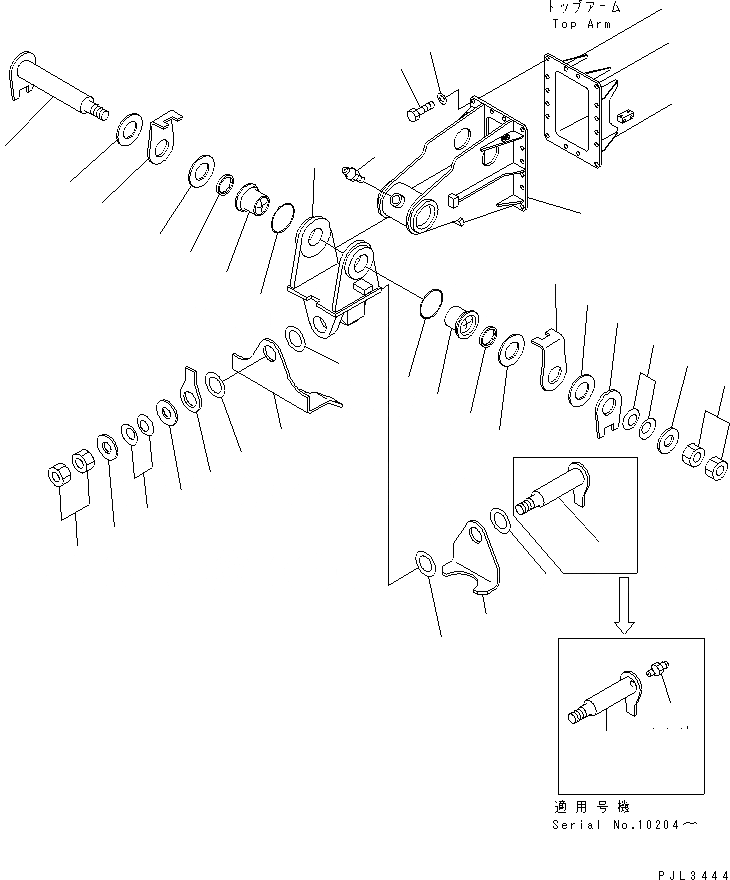 トップアーム
Top Arm

適用号機
Serial No.10204～

PJL3444