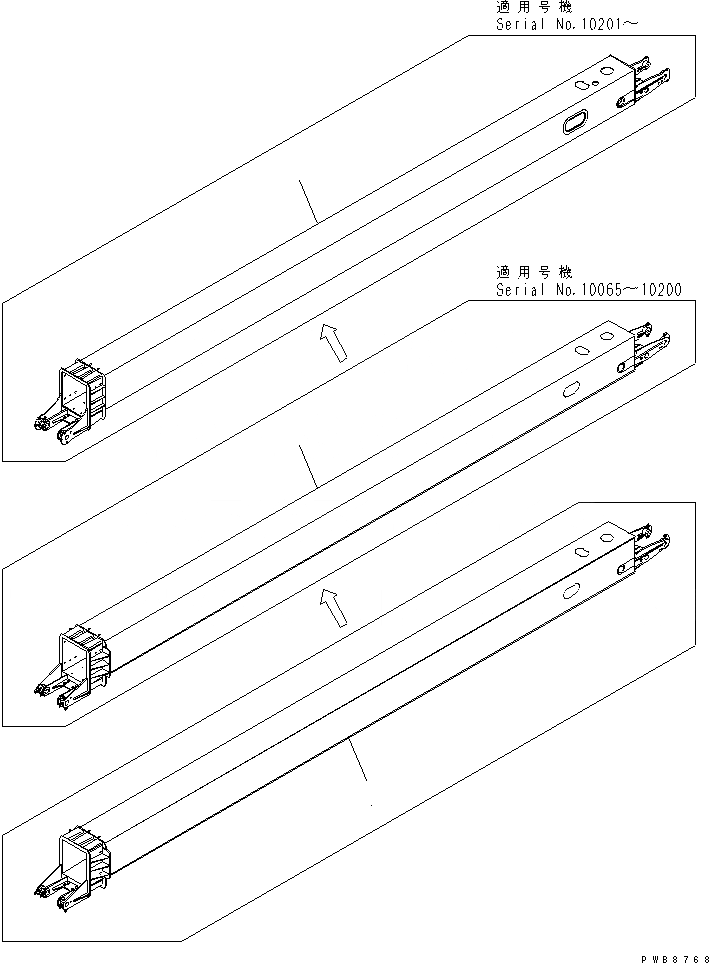 適用号機
Serial No.10201～

適用号機
Serial No.10065～10200

PWB8768