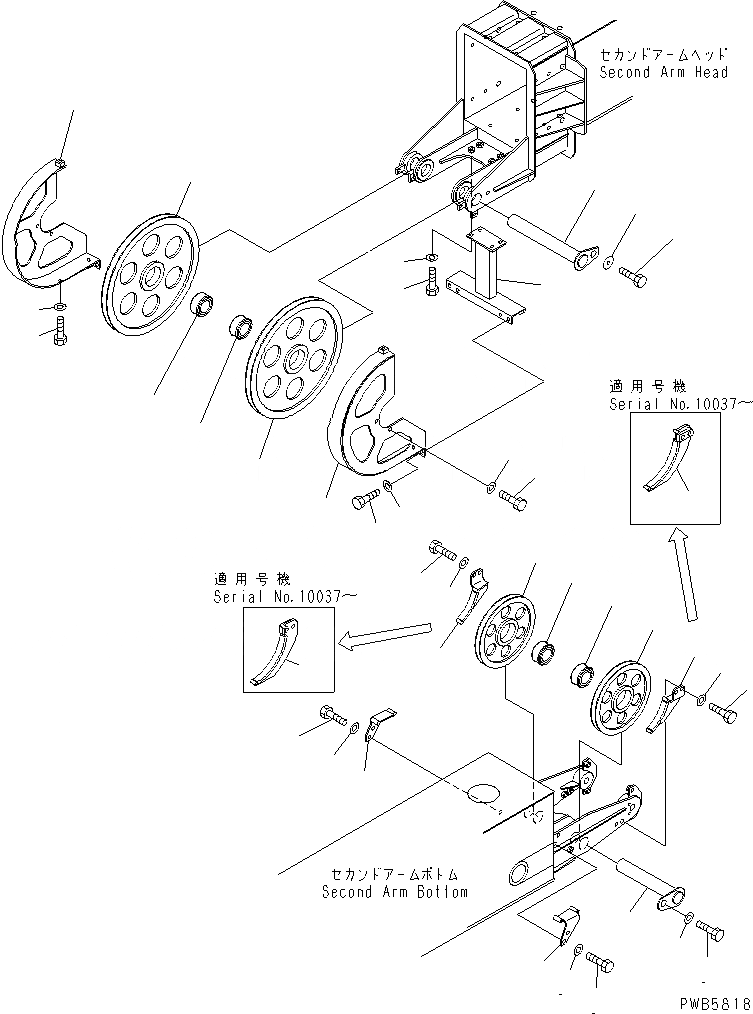 セカンドアームヘッド
Second Arm Head

適用号機
Serial No.10037~

適用号機
Serial No.10037~

セカンドアームボトム
Second Arm Bottom

PWB5818