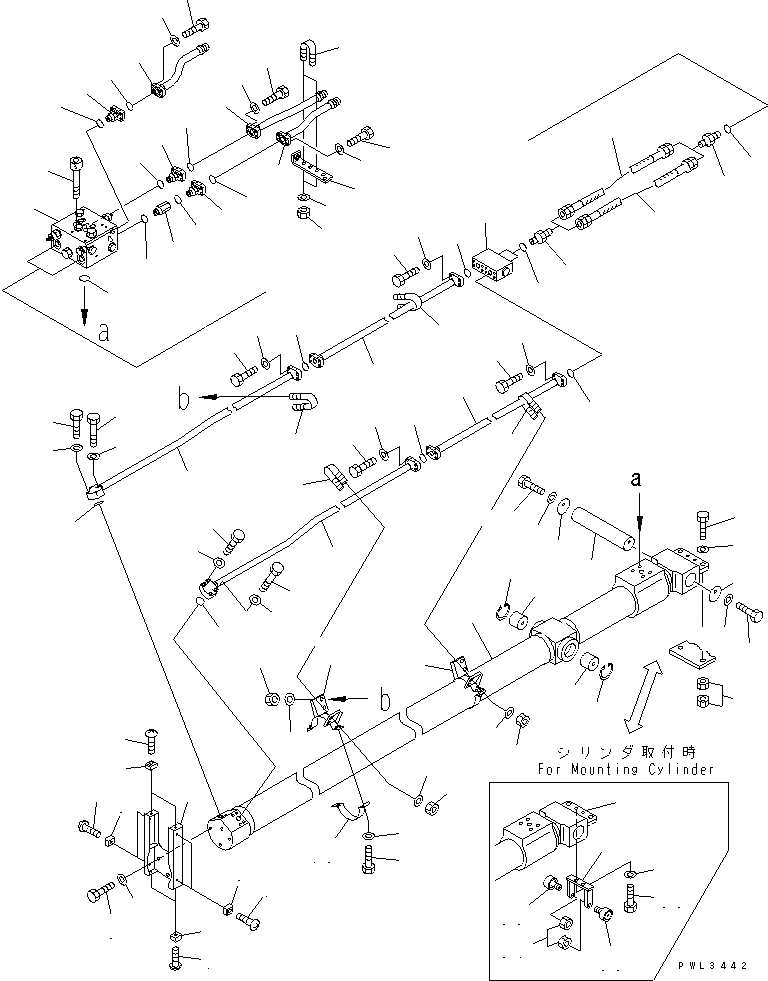 a

b

a

b

シリンダ取付時
For Mounting Cylinder

PWL3442