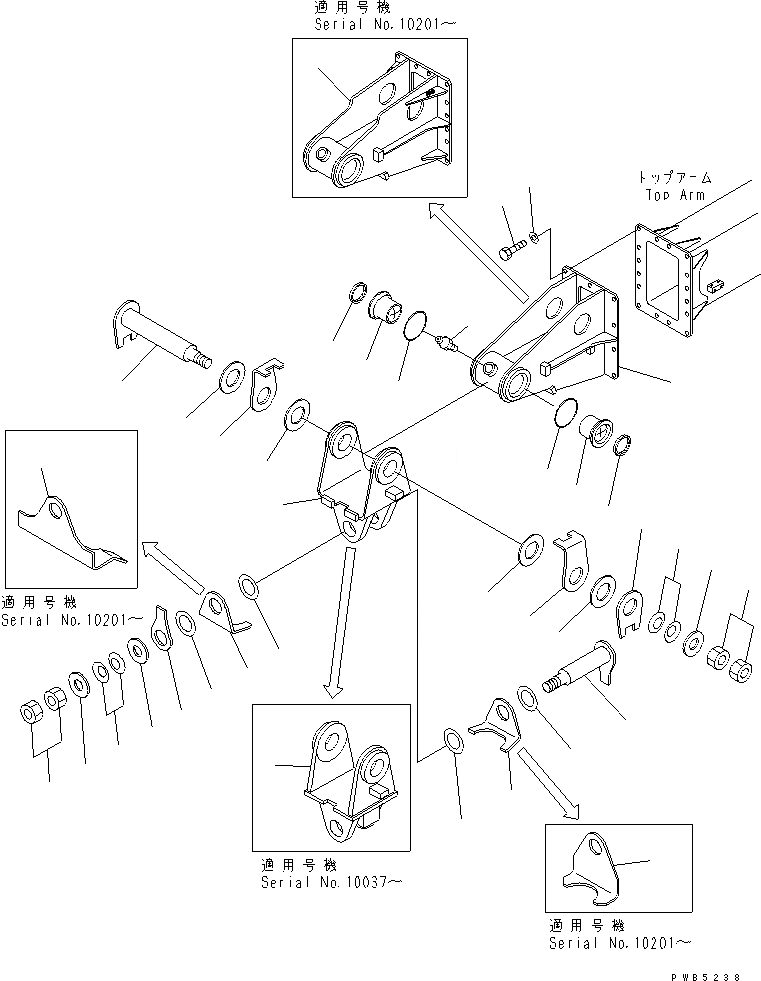 適用号機
Serial No.10201～

トップアーム
Top Arm

適用号機
Serial No.10201～

適用号機
Serial No.10037～

適用号機
Serial No.10201～

PWB5238