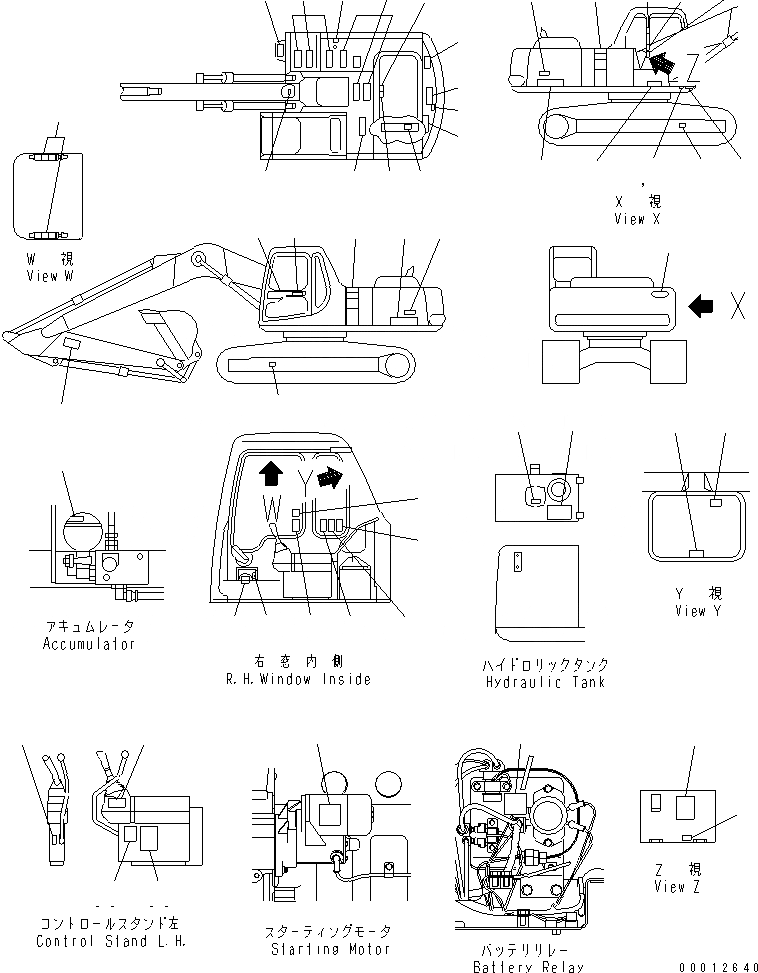 Z

X 視
View X

W 視
View W

X

W
Y

アキュムレータ
Accumulator

右 窓 内 側
R.H.Window Inside

ハイドロリックタンク
Hydraulic Tank

Y 視
View Y

コントロールスタンド左
Control Stand L.H.

スターティングモータ
Starting Motor

バッテリリレー
Battery Relay

Z 視
View Z

00012640