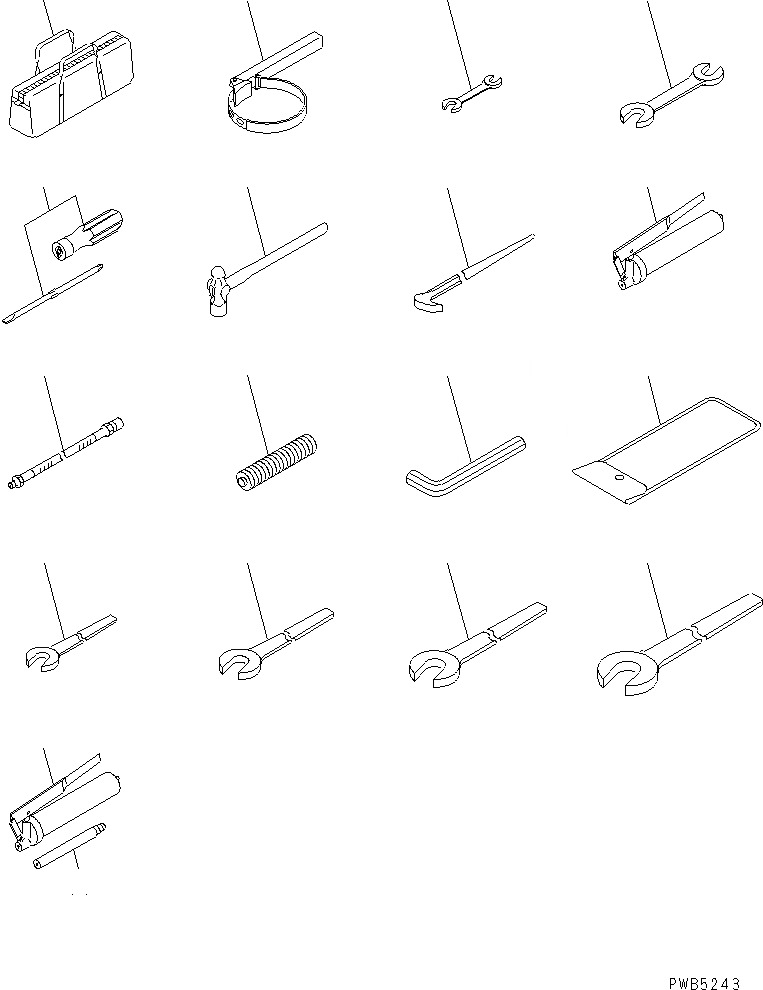 PWB5243