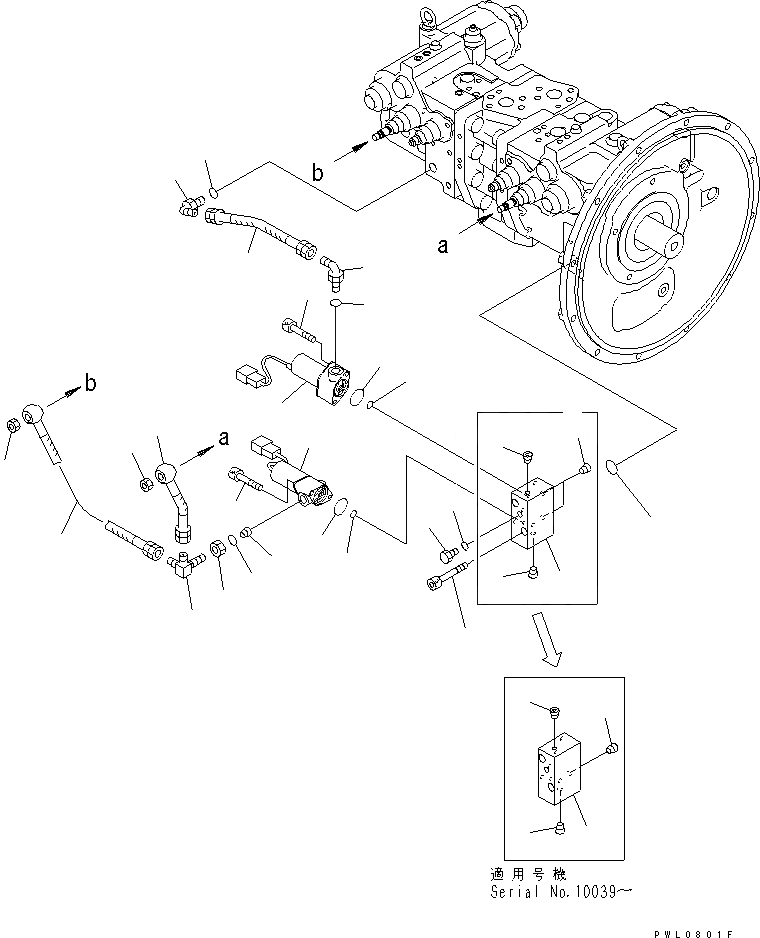 b
a
b
a
適用号機
Serial No.10039～
PWL0801F