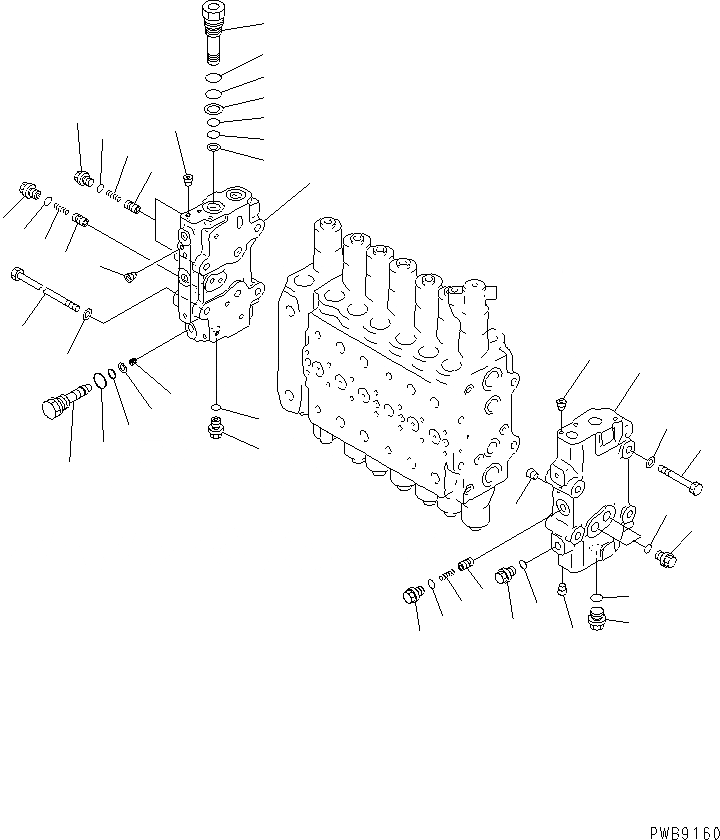 PWB9160