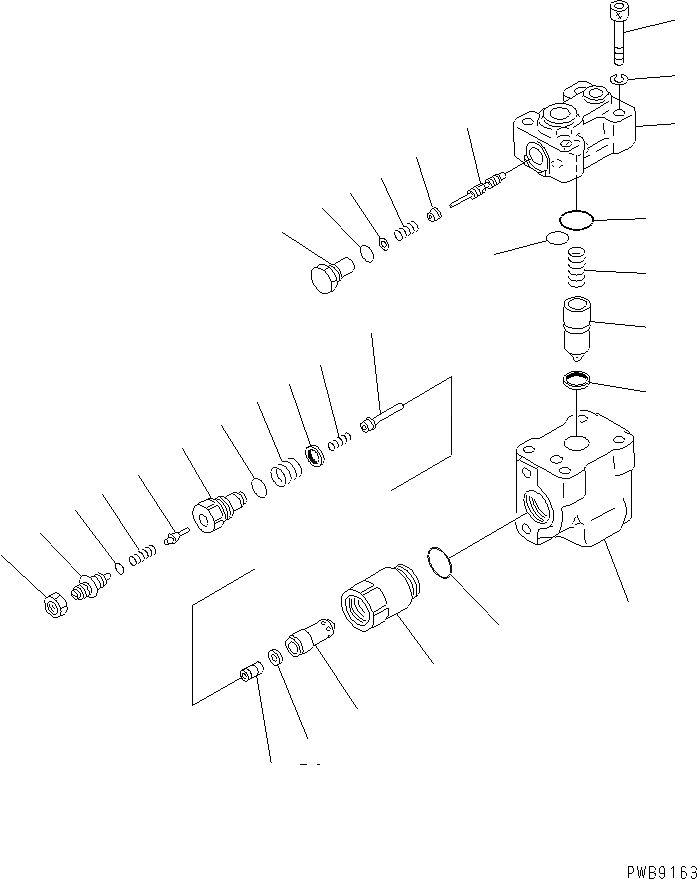 PWB9163