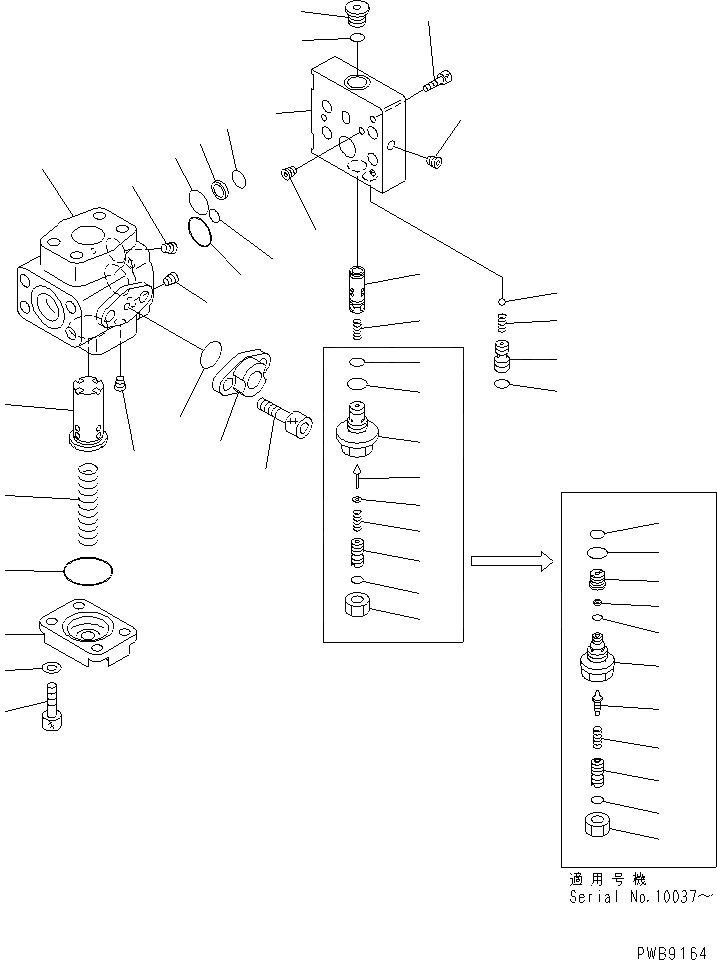 適用号機
Serial No.10037~

PWB9164