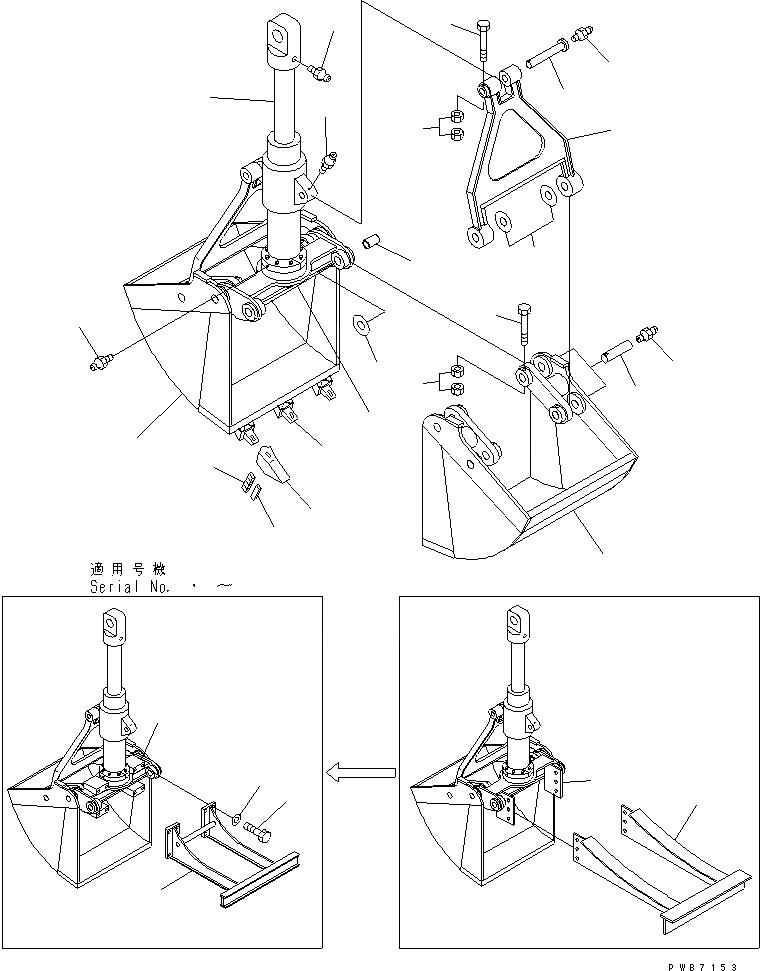 適用号機
Serial No. ・ ~

PWB7153