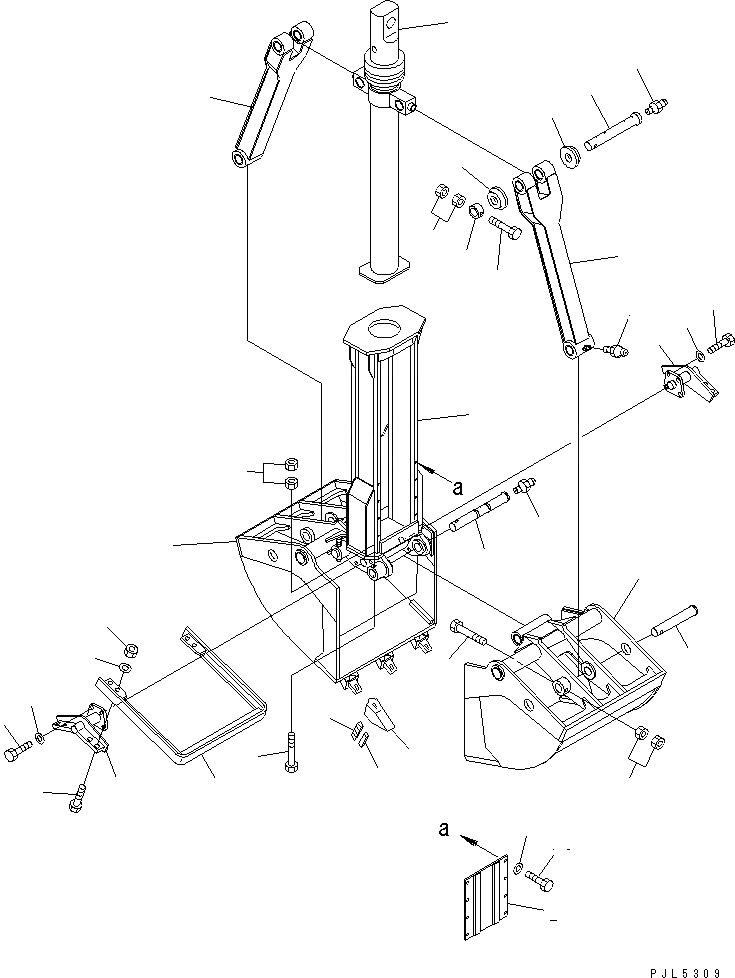 a

a

PJL5309