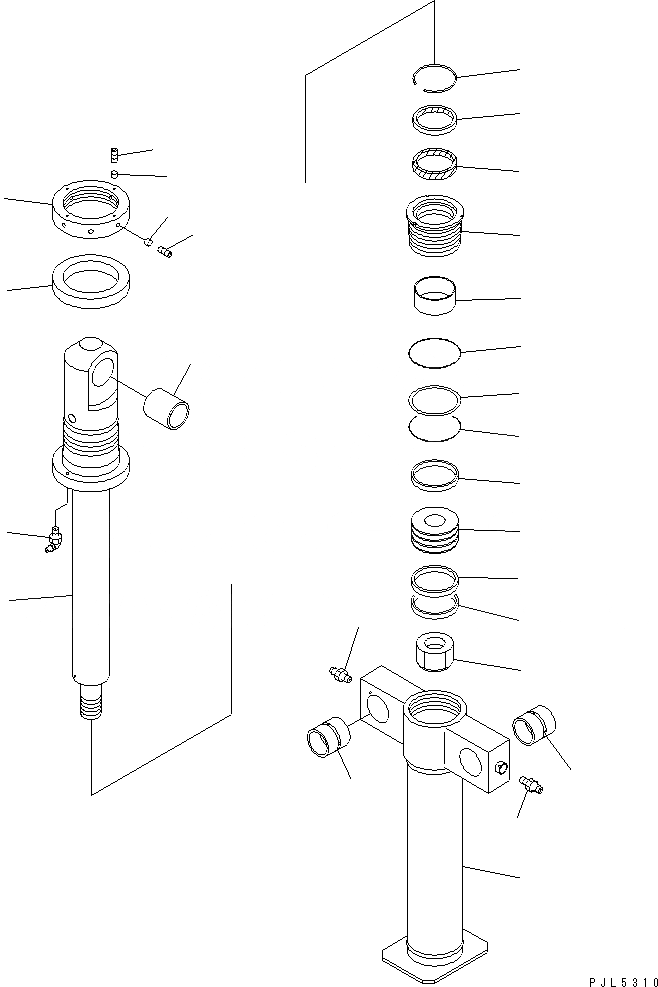 PJL5310