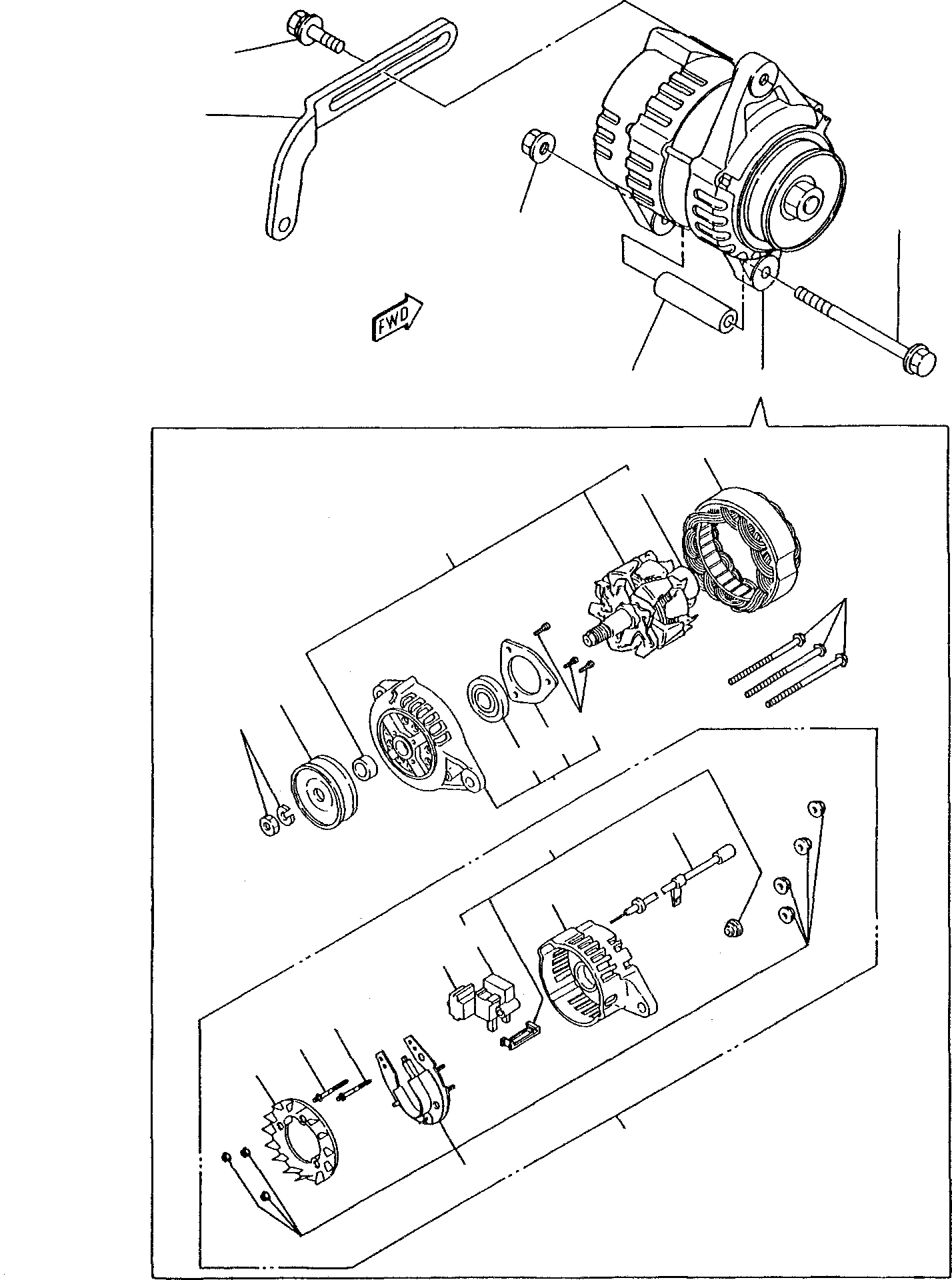 FWD