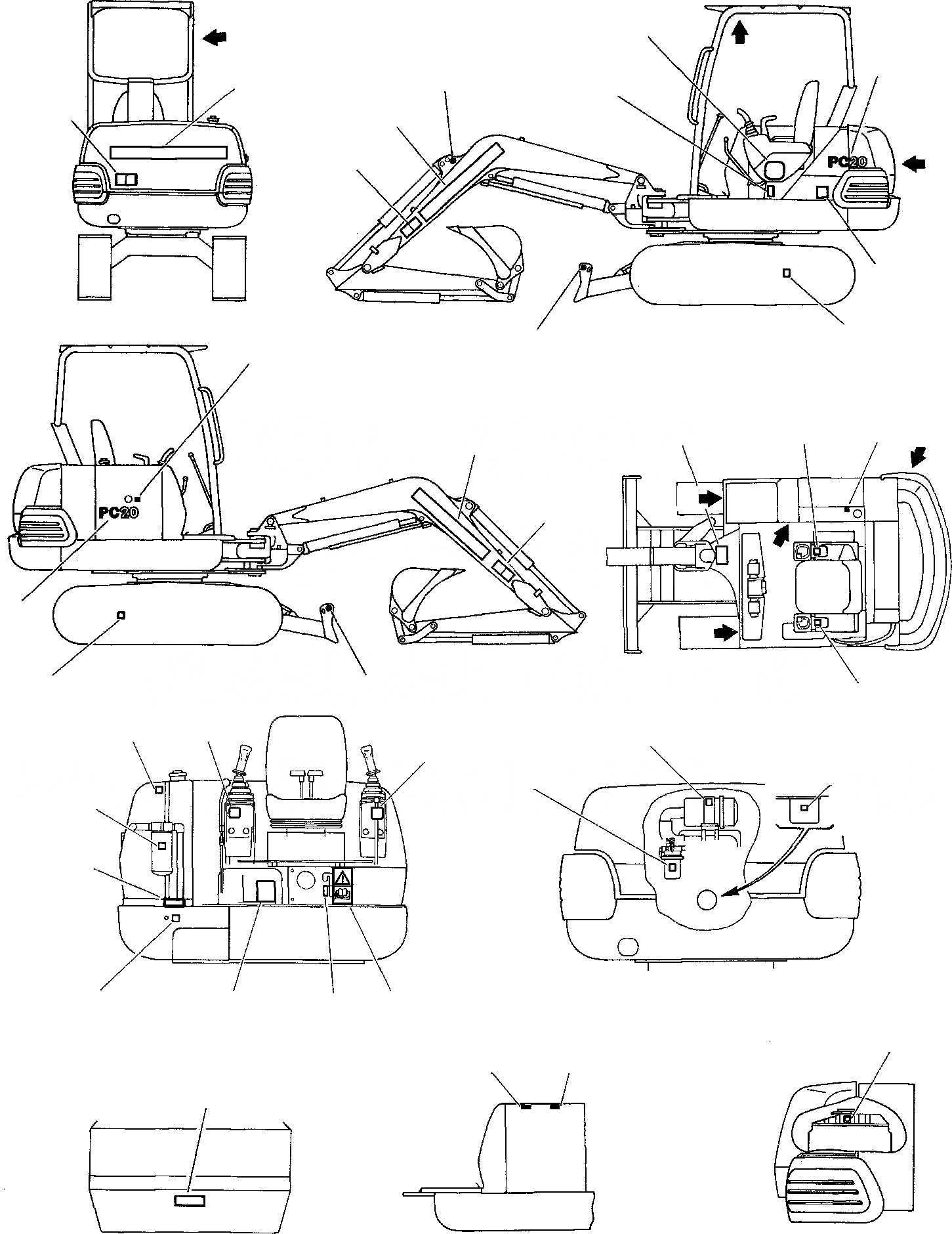 PC20

PC20