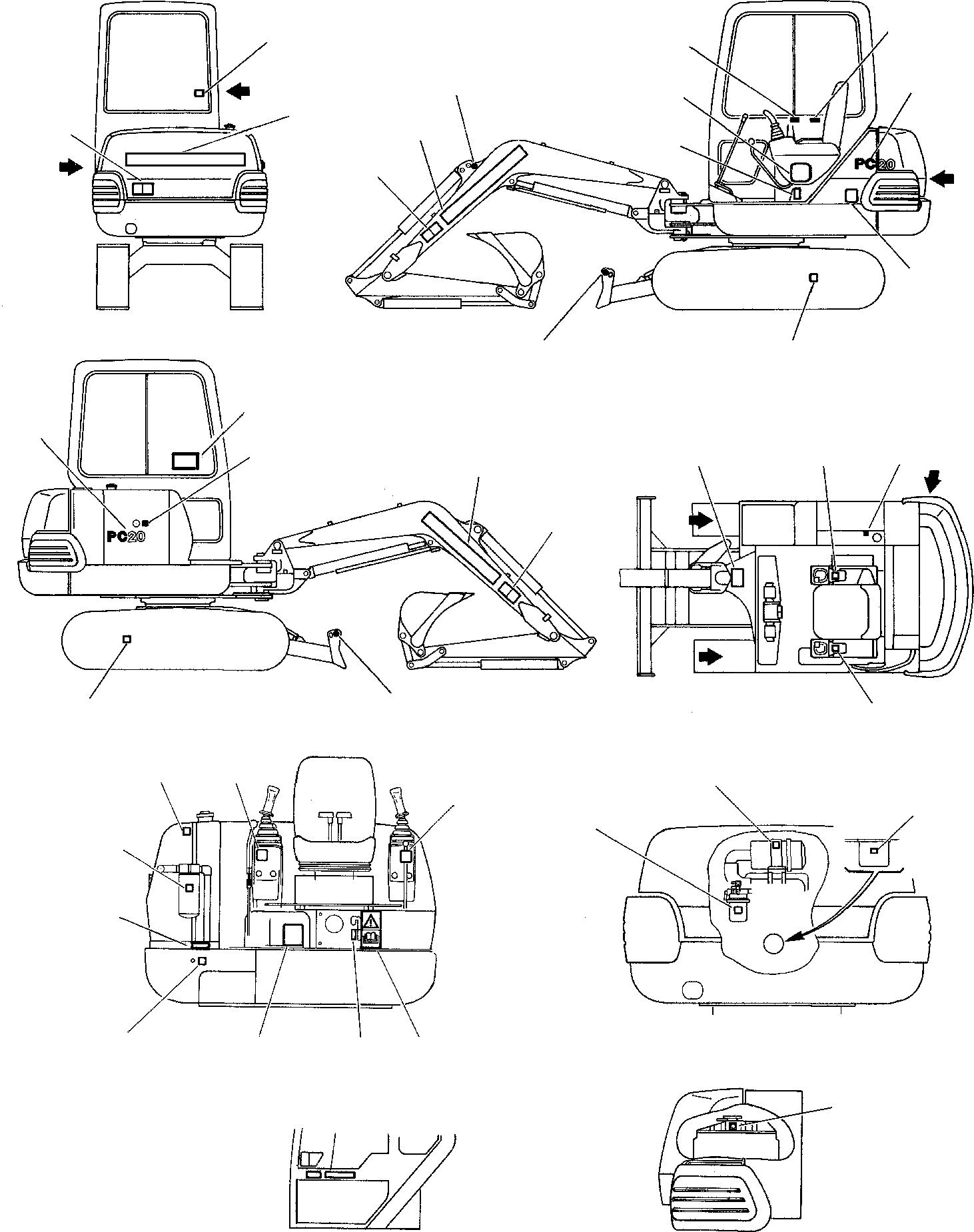 PC20

PC20