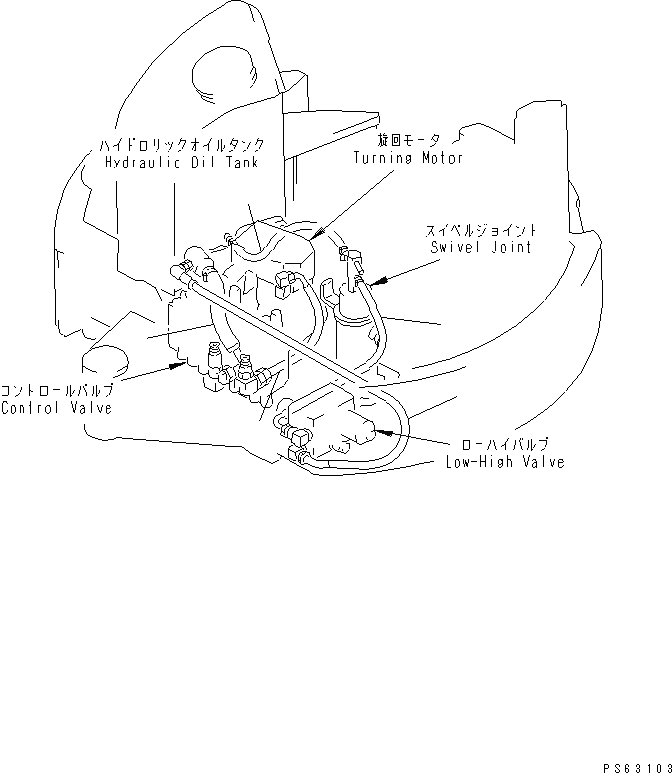 ハイドロリックオイルタンク
Hydraulic Oil Tank

旋回モータ
Turning Motor

スイベルジョイント
Swivel Joint

コントロールバルブ
Control Valve

ローハイバルブ
Low-High Valve

PS63103