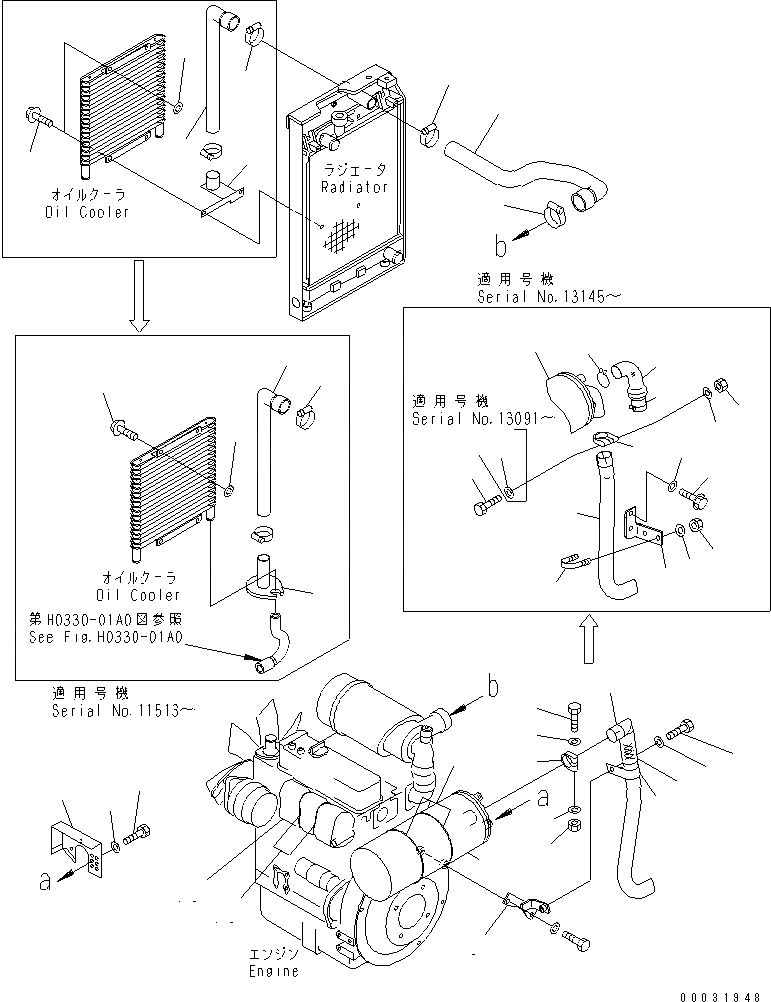 オイルクーラ
Oil Cooler

ラジエータ
Radiator

b

適用号機
Serial No.13145～

適用号機
Serial No.13091～

オイルクーラ
Oil Cooler

第H0330-01A0図参照
See Fig.H0330-01A0

適用号機
Serial No.11513～

b

a

a

エンジン
Engine

00031948