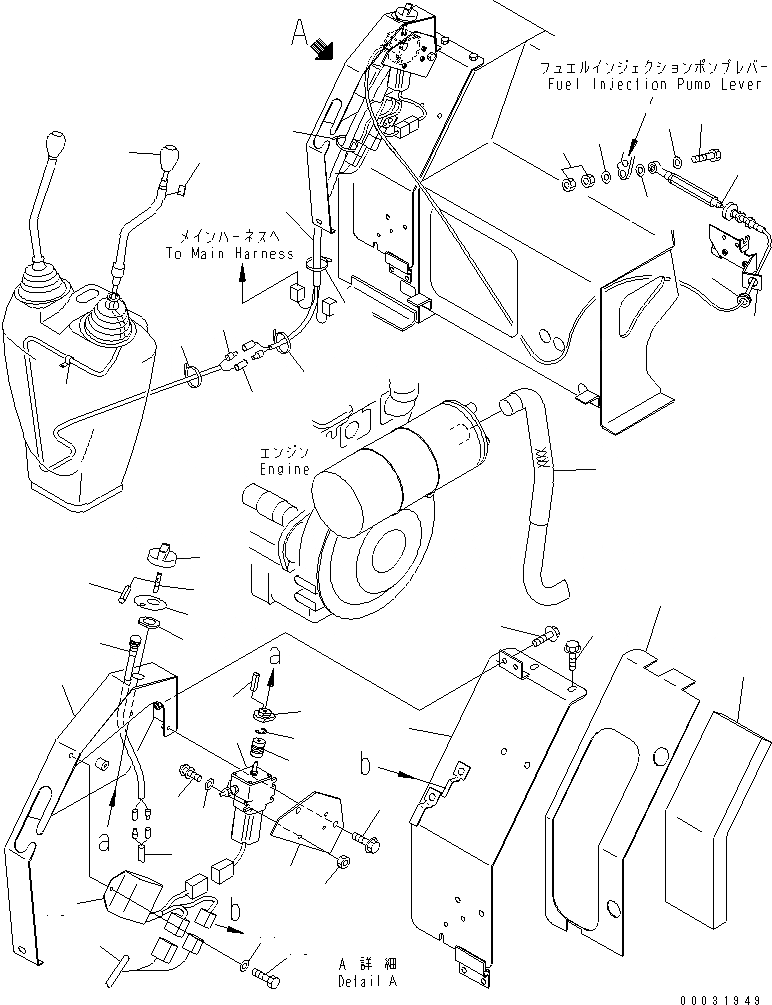 A

フュエルインジェクションポンプレバー
Fuel Injection Pump Lever

メインハーネスへ
To Main Harness

エンジン
Engine

a

b

a

b

A 詳細
Detail A

00031949