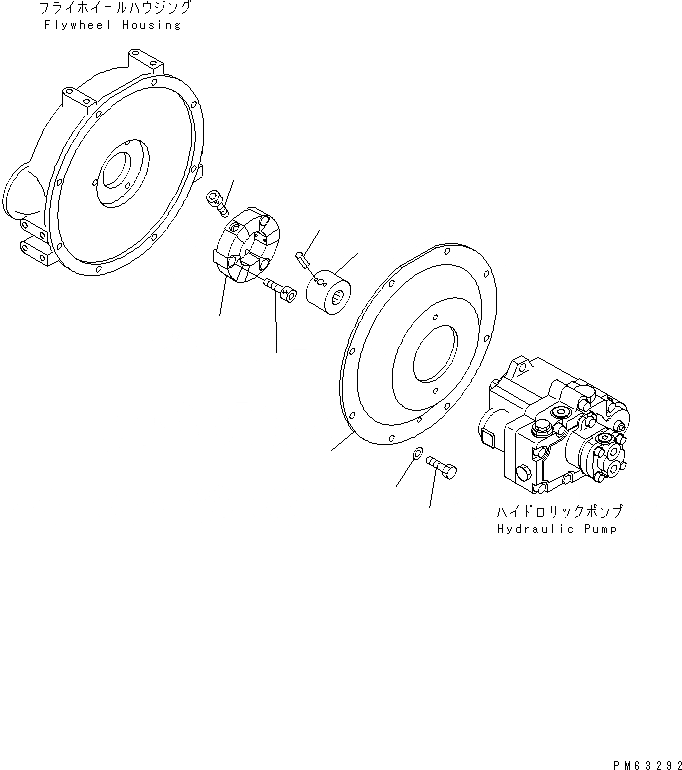 フライホイールハウジング
Flywheel Housing

ハイドロリックポンプ
Hydraulic Pump

PM63292